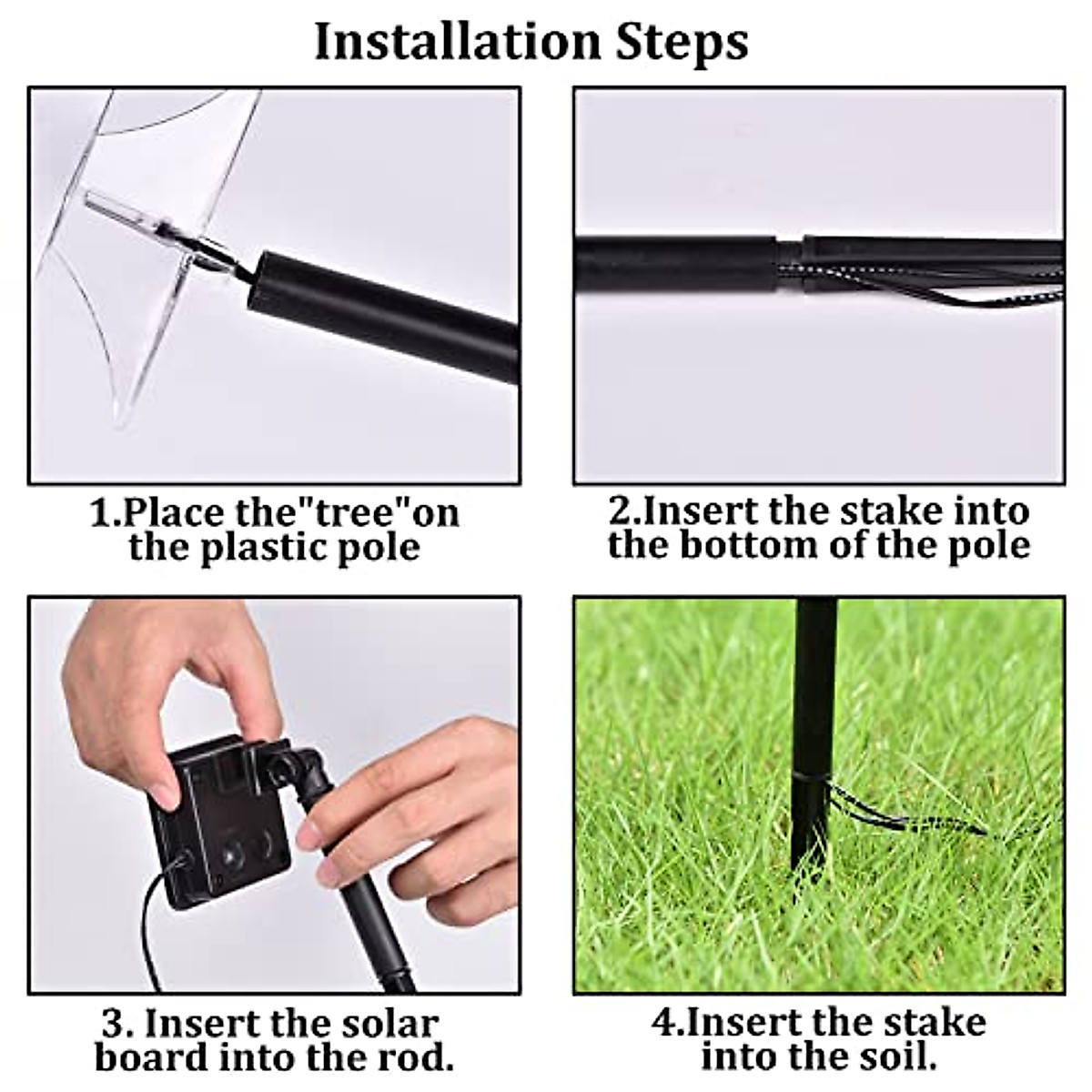 Installation Steps

1.Place the"tree"on the plastic pole

2.Insert the stake into the bottom of the pole

3. Insert the solar board into the rod.

4.Insert the stake into the soil.