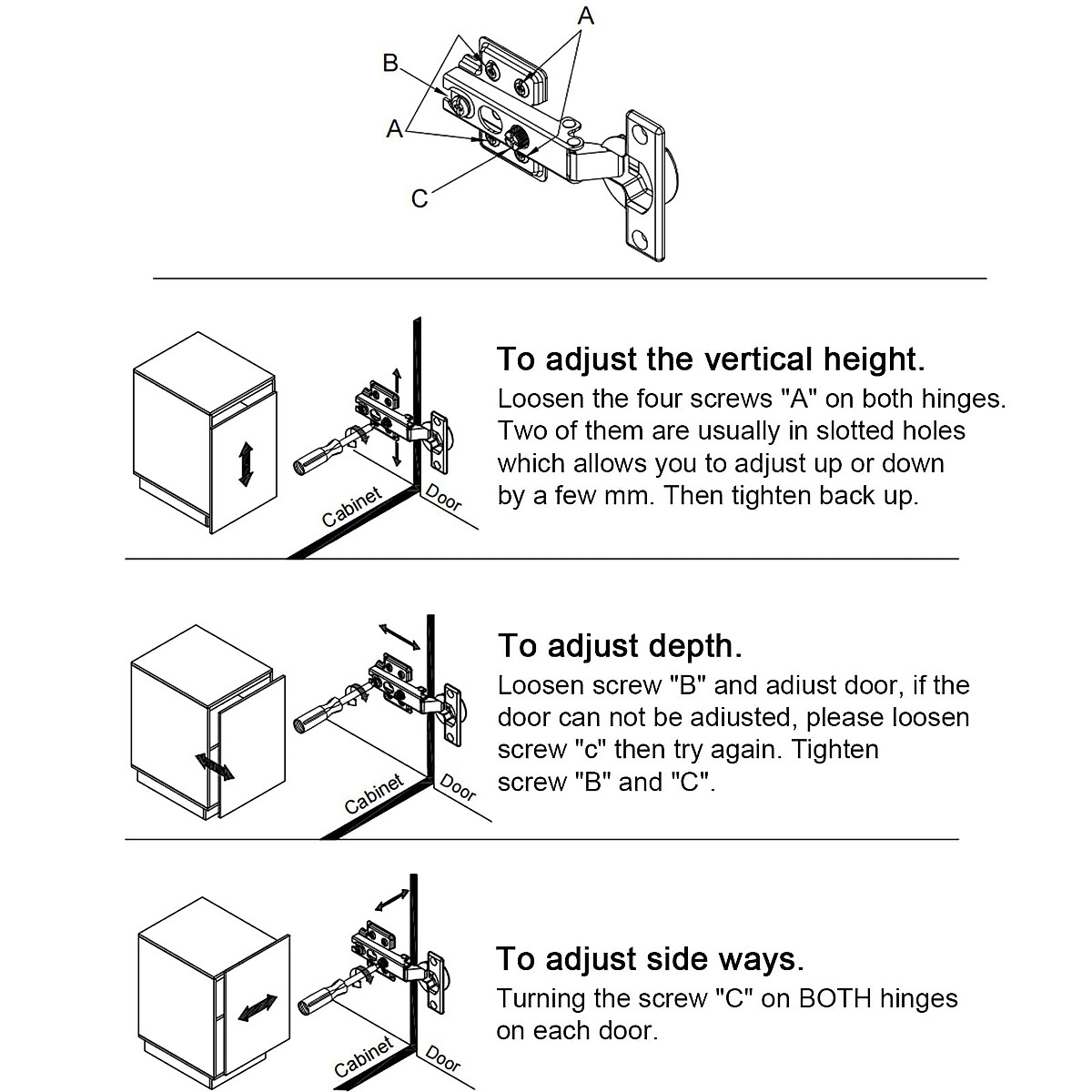 A
B
A
C

Cabinet
Door

To adjust the vertical height.
Loosen the four screws "A" on both hinges. Two of them are usually in slotted holes which allows you to adjust up or down by a few mm. Then tighten back up.

Cabinet
Door

To adjust depth.
Loosen screw "B" and adiust door, if the door can not be adiusted, please loosen screw "c" then try again. Tighten screw "B" and "C".

Cabinet
Door

To adjust side ways.
Turning the screw "C" on BOTH hinges on each door.