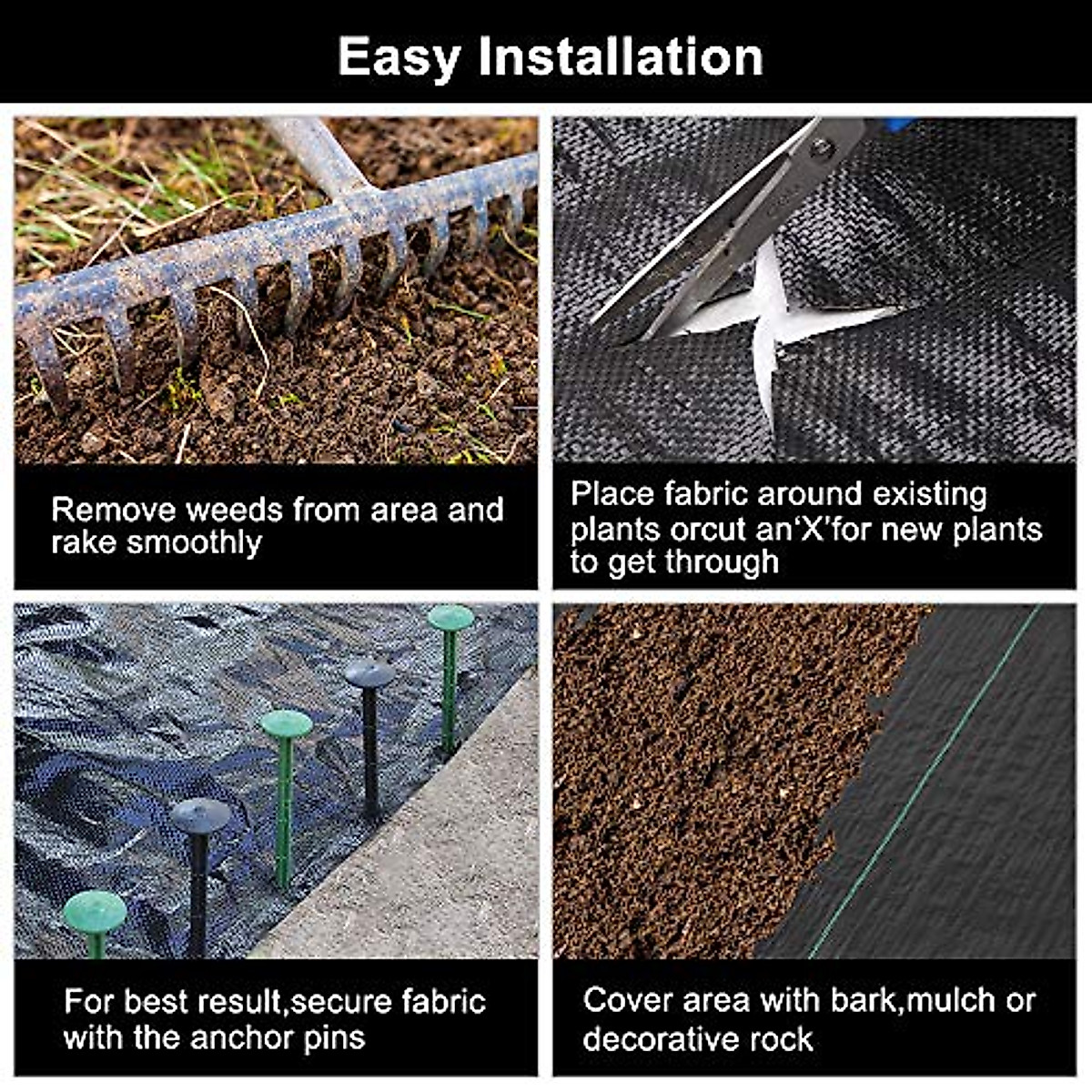 Easy Installation

Remove weeds from area and rake smoothly

Place fabric around existing plants orcut an'X'for new plants to get through

For best result,secure fabric with the anchor pins

Cover area with bark,mulch or decorative rock