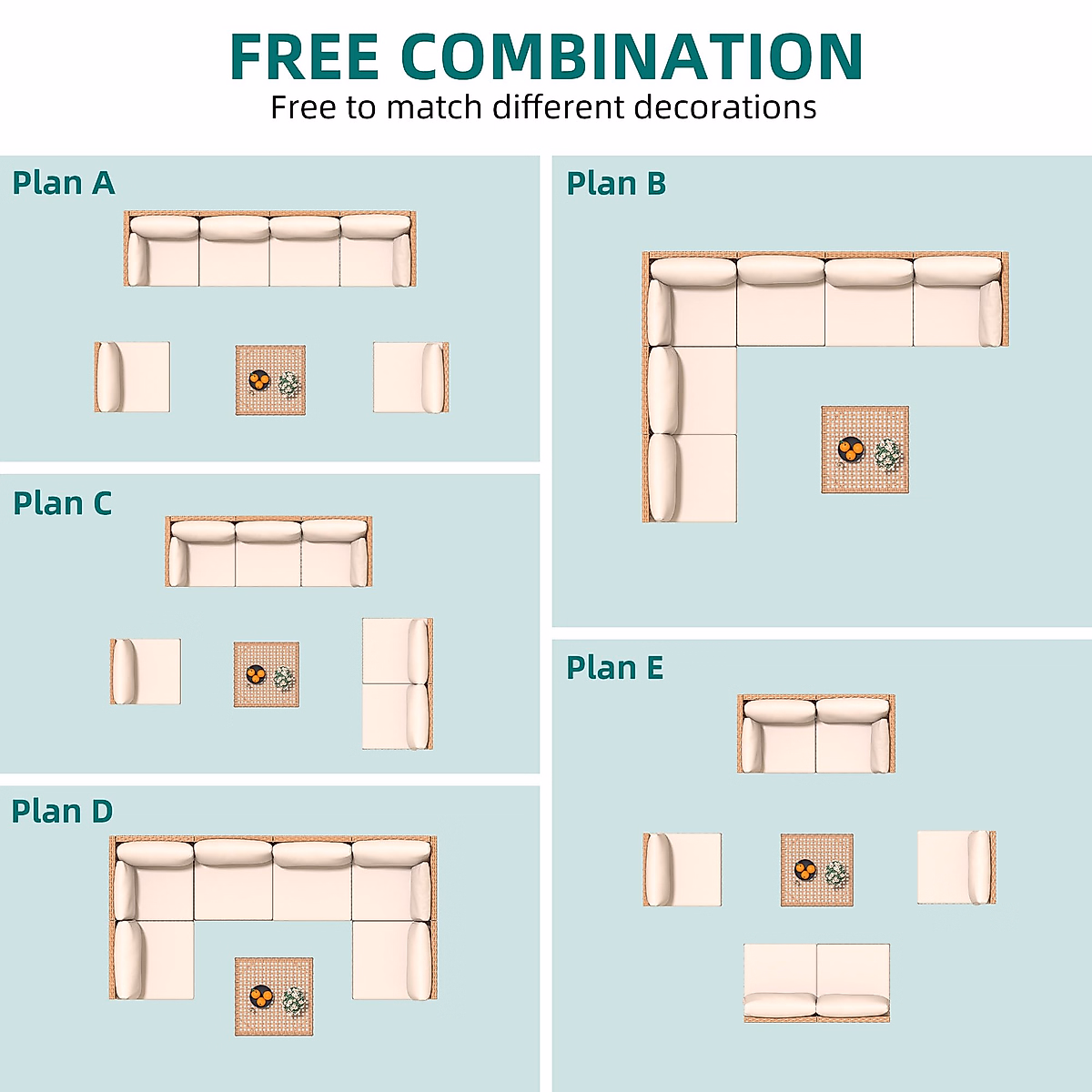 FREE COMBINATION
Free to match different decorations

Plan A

Plan C

Plan D

Plan B

Plan E