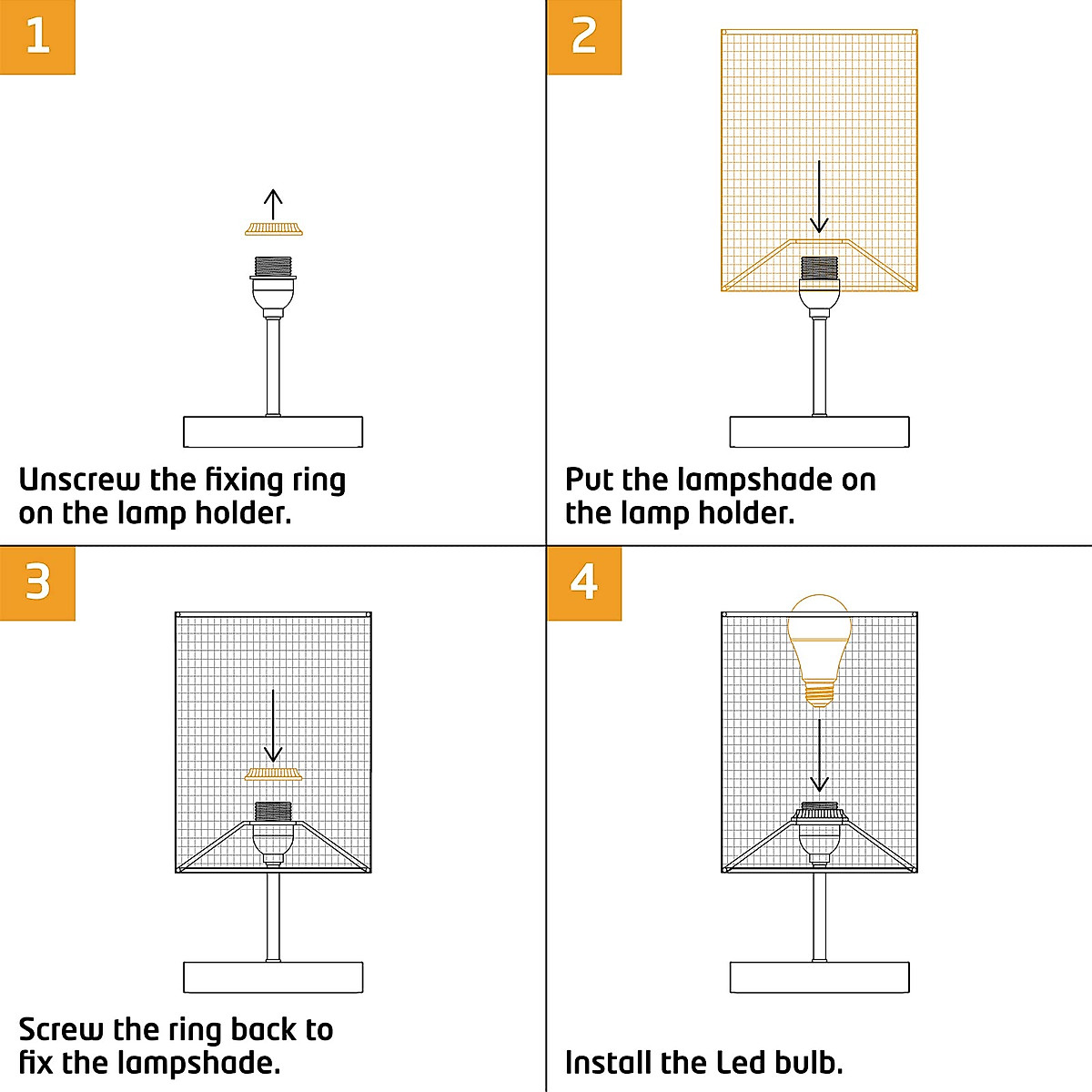 1

Unscrew the fixing ring on the lamp holder.

2

Put the lampshade on the lamp holder.

3

Screw the ring back to fix the lampshade.

4

Install the Led bulb.