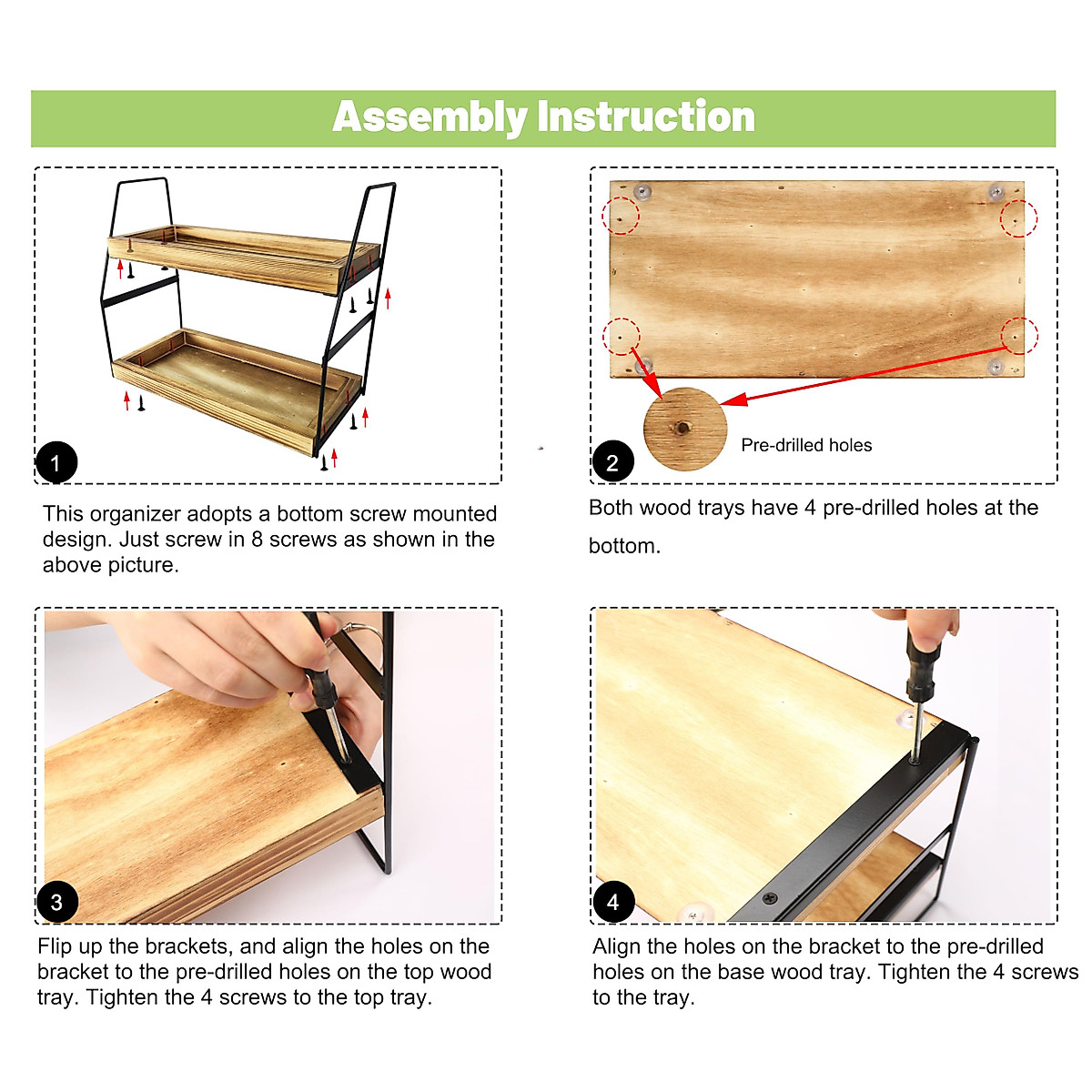 Assembly Instruction

1

This organizer adopts a bottom screw mounted design. Just screw in 8 screws as shown in the above picture.

Pre-drilled holes

2

Both wood trays have 4 pre-drilled holes at the bottom.

3

Flip up the brackets, and align the holes on the bracket to the pre-drilled holes on the top wood tray. Tighten the 4 screws to the top tray.

4

Align the holes on the bracket to the pre-drilled holes on the base wood tray. Tighten the 4 screws to the tray.