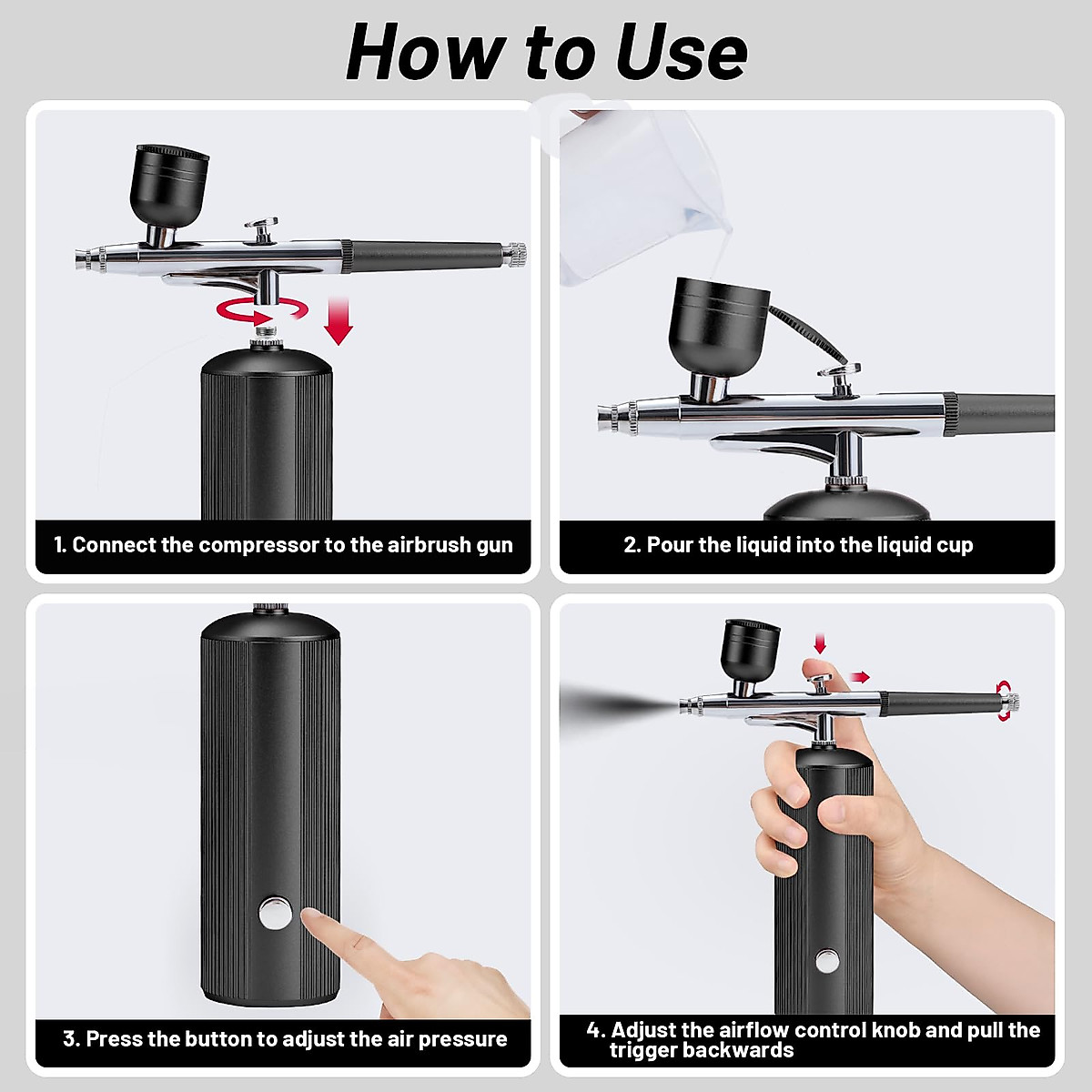 How to Use

1. Connect the compressor to the airbrush gun

2. Pour the liquid into the liquid cup

3. Press the button to adjust the air pressure

4. Adjust the airflow control knob and pull the trigger backwards