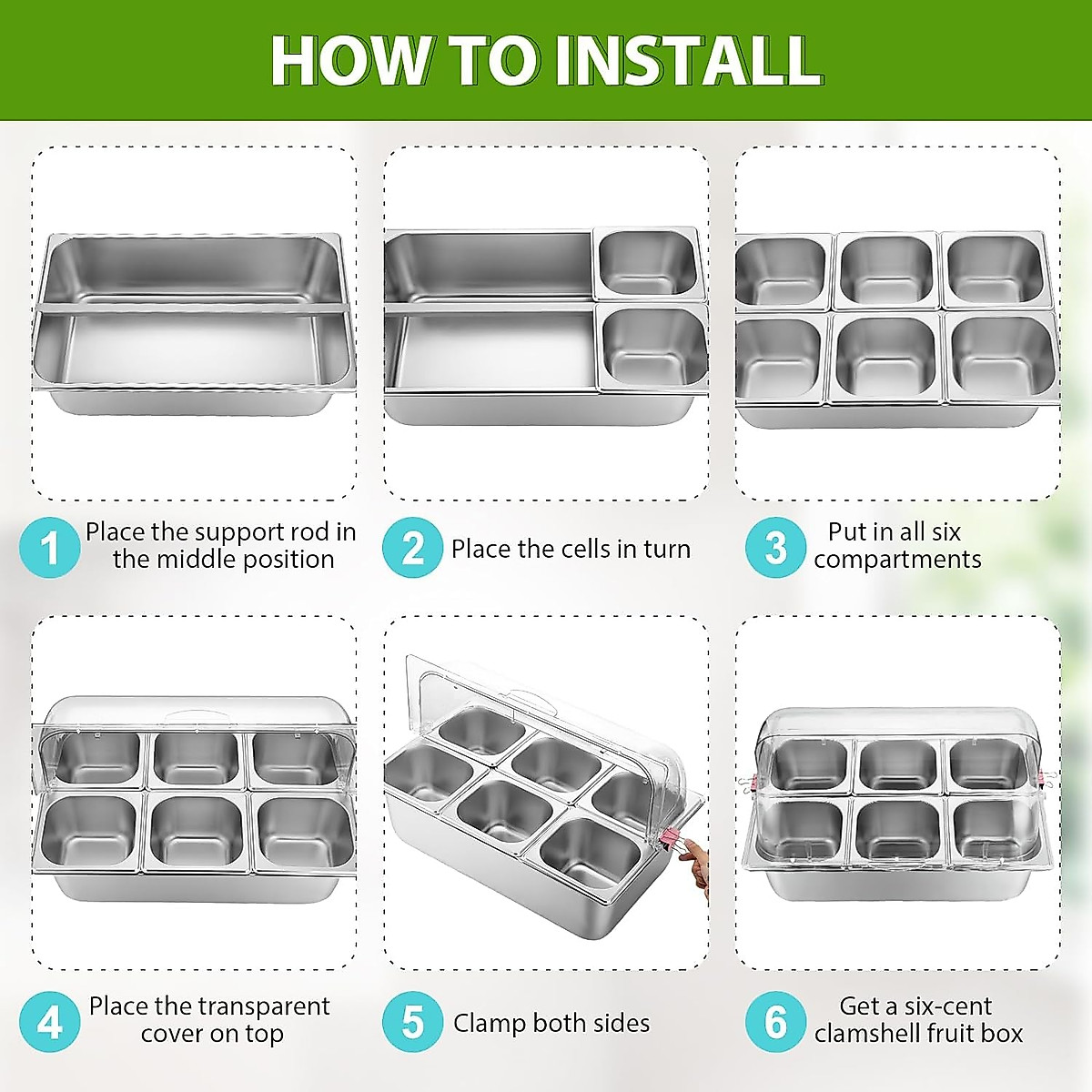 HOW TO INSTALL

1 Place the support rod in the middle position

2 Place the cells in turn

3 Put in all six compartments

4 Place the transparent cover on top

5 Clamp both sides

6 Get a six-cent clamshell fruit box