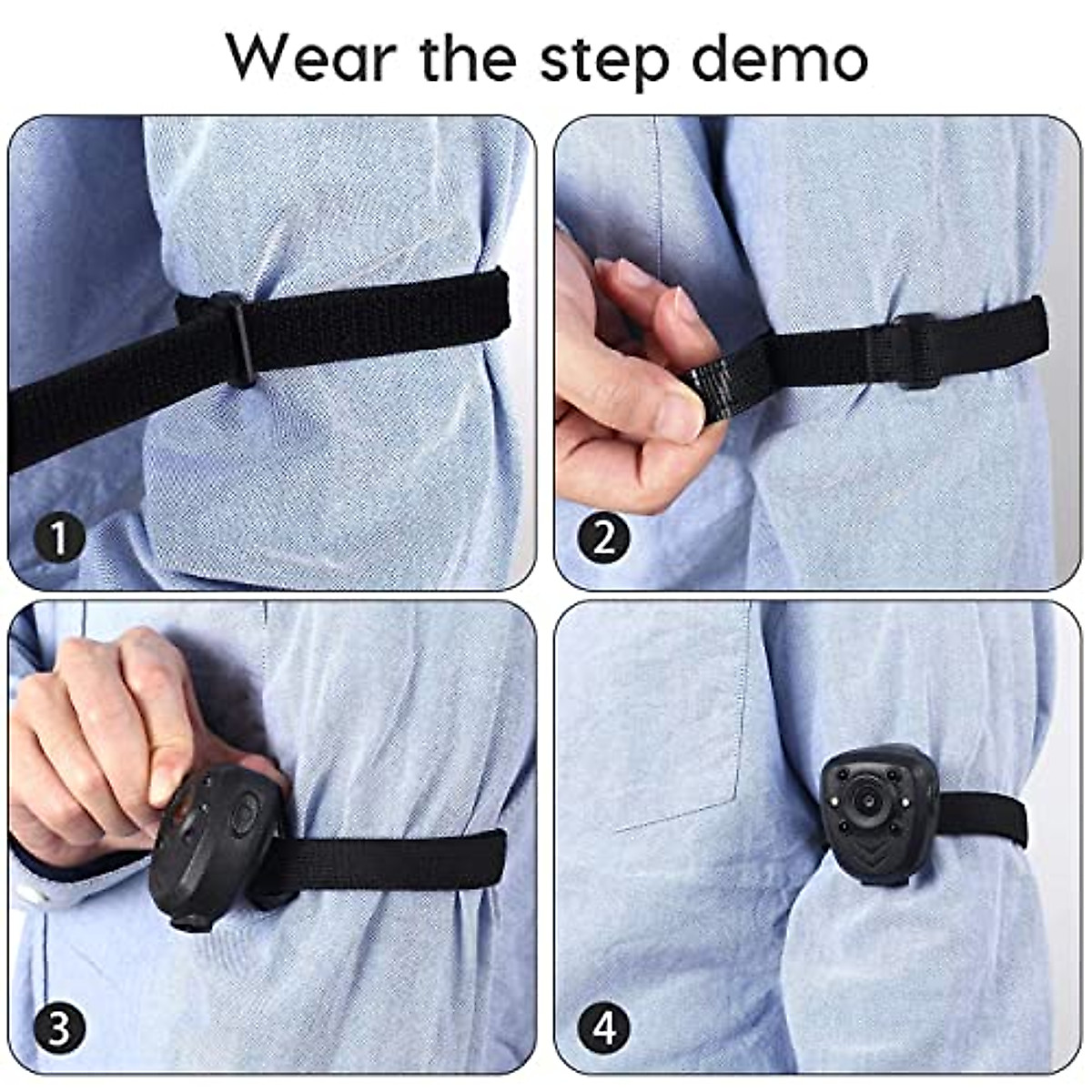 Wear the step demo

1

2

3

4