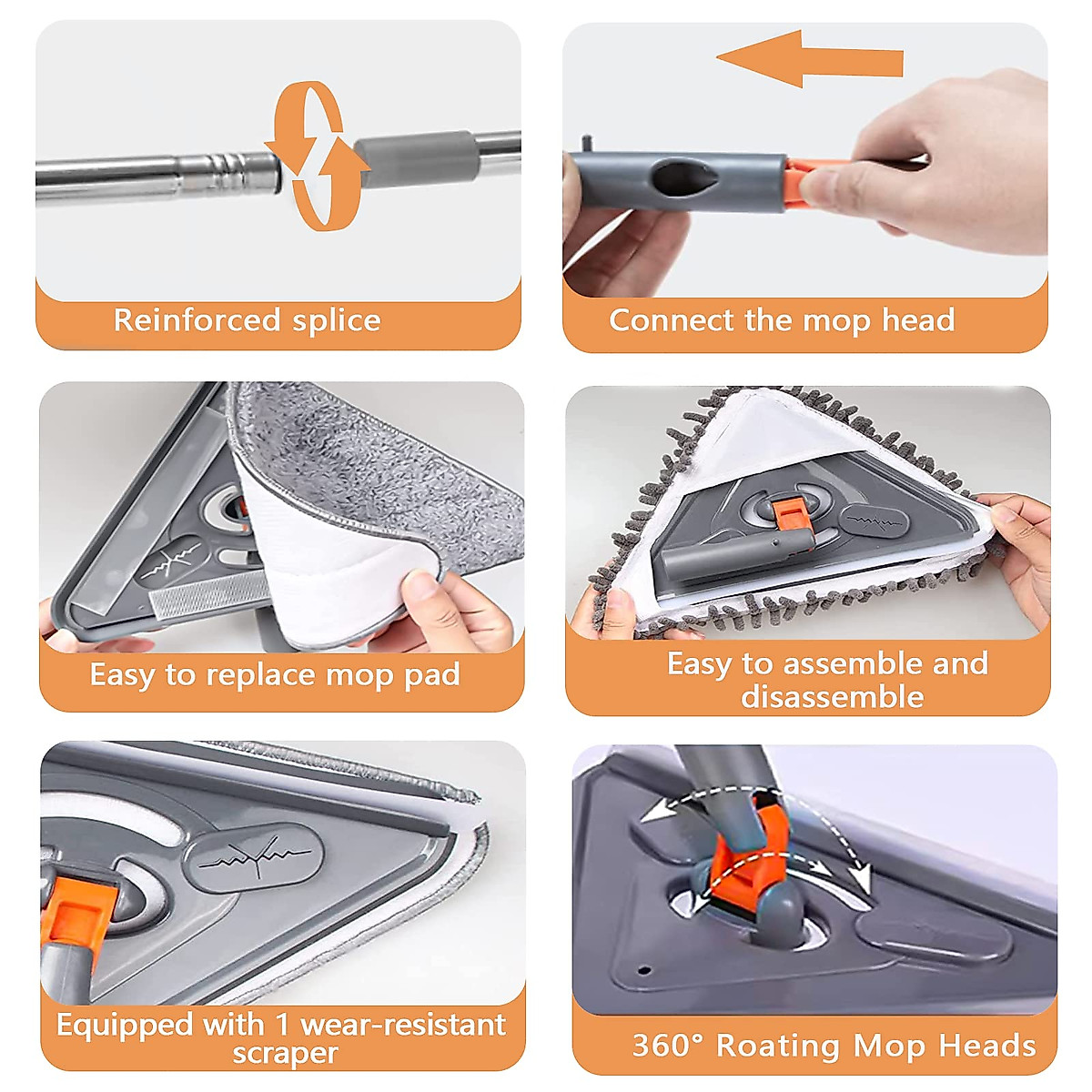 Reinforced splice

Connect the mop head

Easy to replace mop pad

Easy to assemble and disassemble

Equipped with 1 wear-resistant scraper

360° Roating Mop Heads