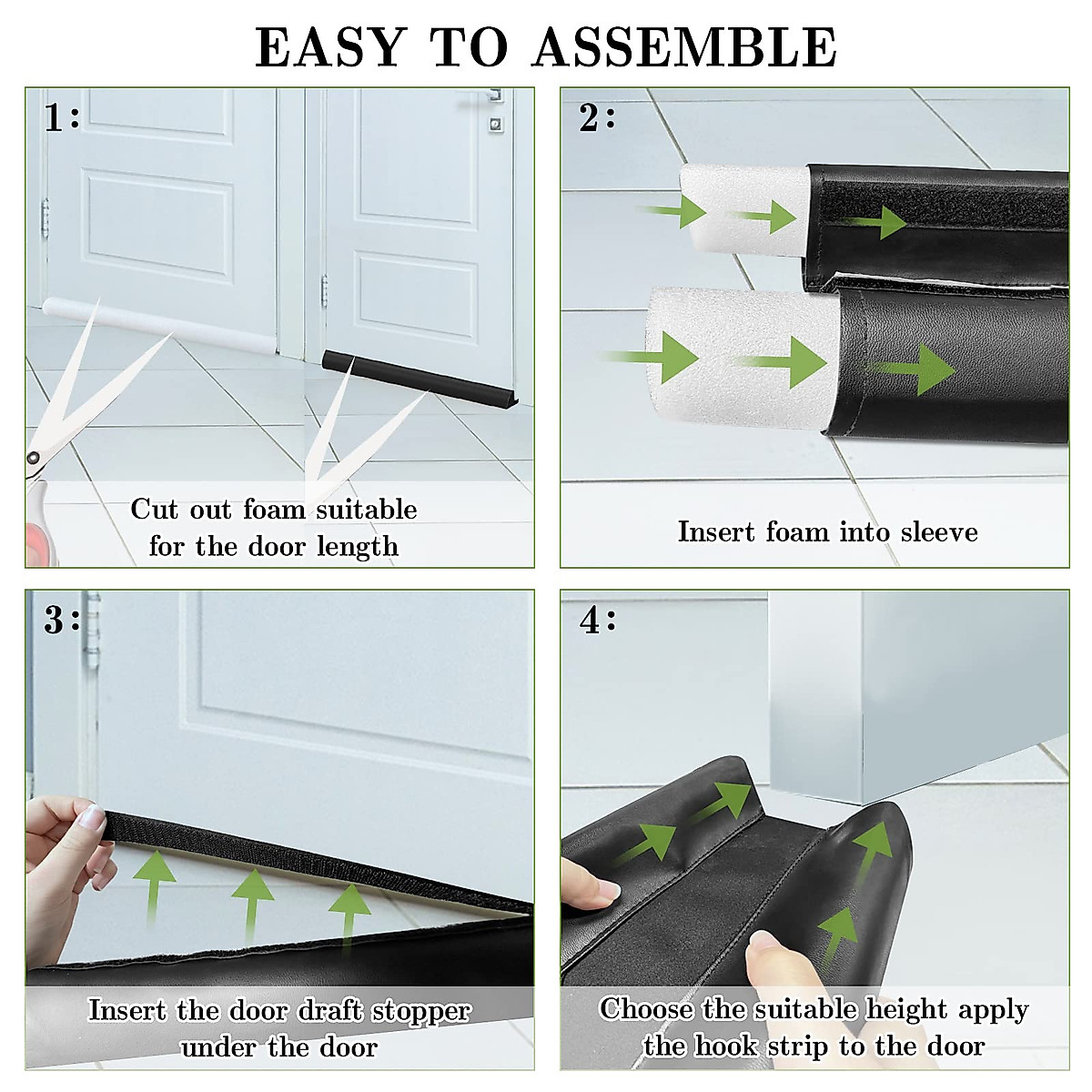 EASY TO ASSEMBLE

1:

Cut out foam suitable for the door length

2:

Insert foam into sleeve

3:

Insert the door draft stopper under the door

4:

Choose the suitable height apply the hook strip to the door