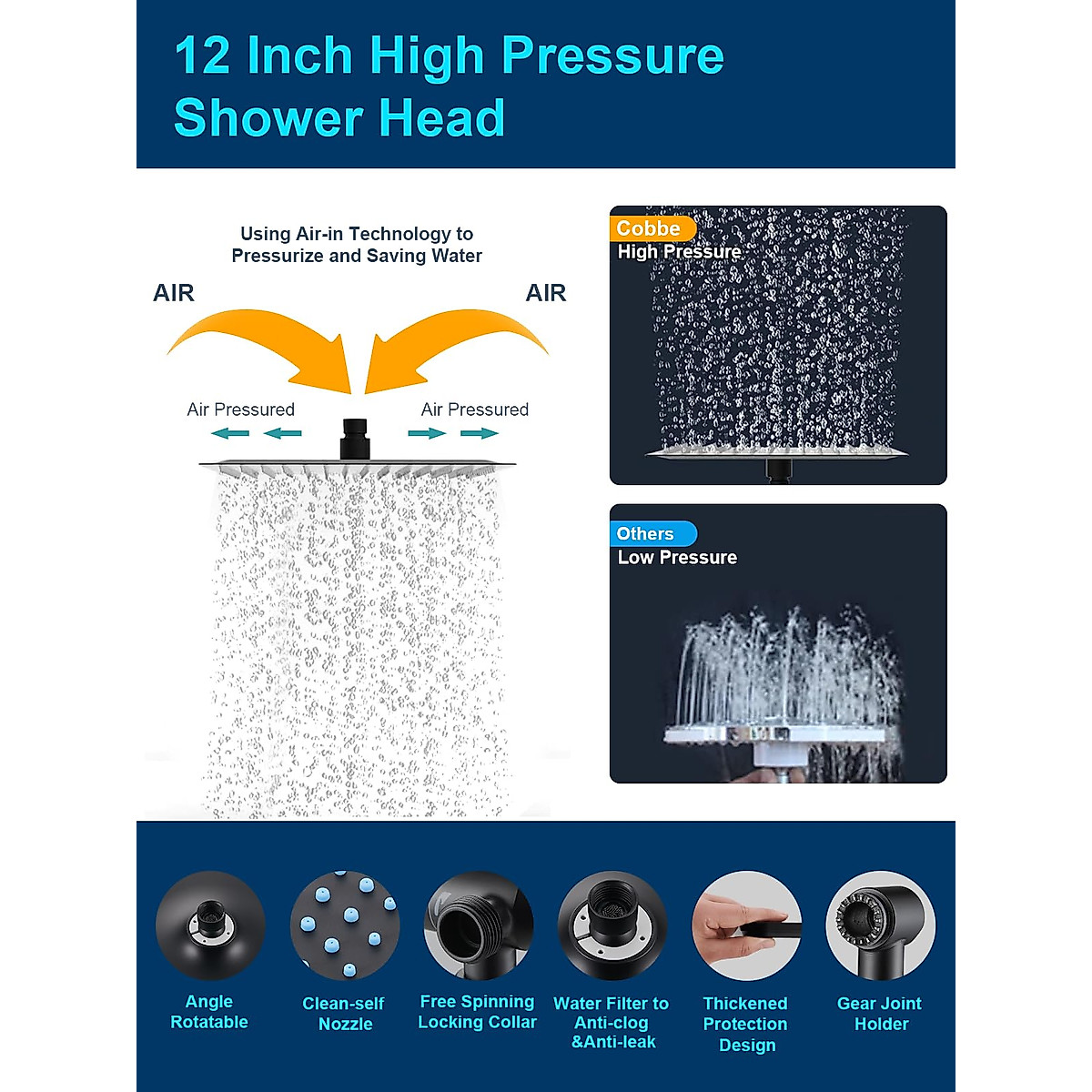 12 Inch High Pressure Shower Head

Using Air-in Technology to Pressurize and Saving Water

AIR

AIR

Air Pressured

Air Pressured

Cobbe
High Pressure

Others
Low Pressure

Angle Rotatable

Clean-self Nozzle

Free Spinning Locking Collar

Water Filter to Anti-clog &Anti-leak

Thickened Protection Design

Gear Joint Holder