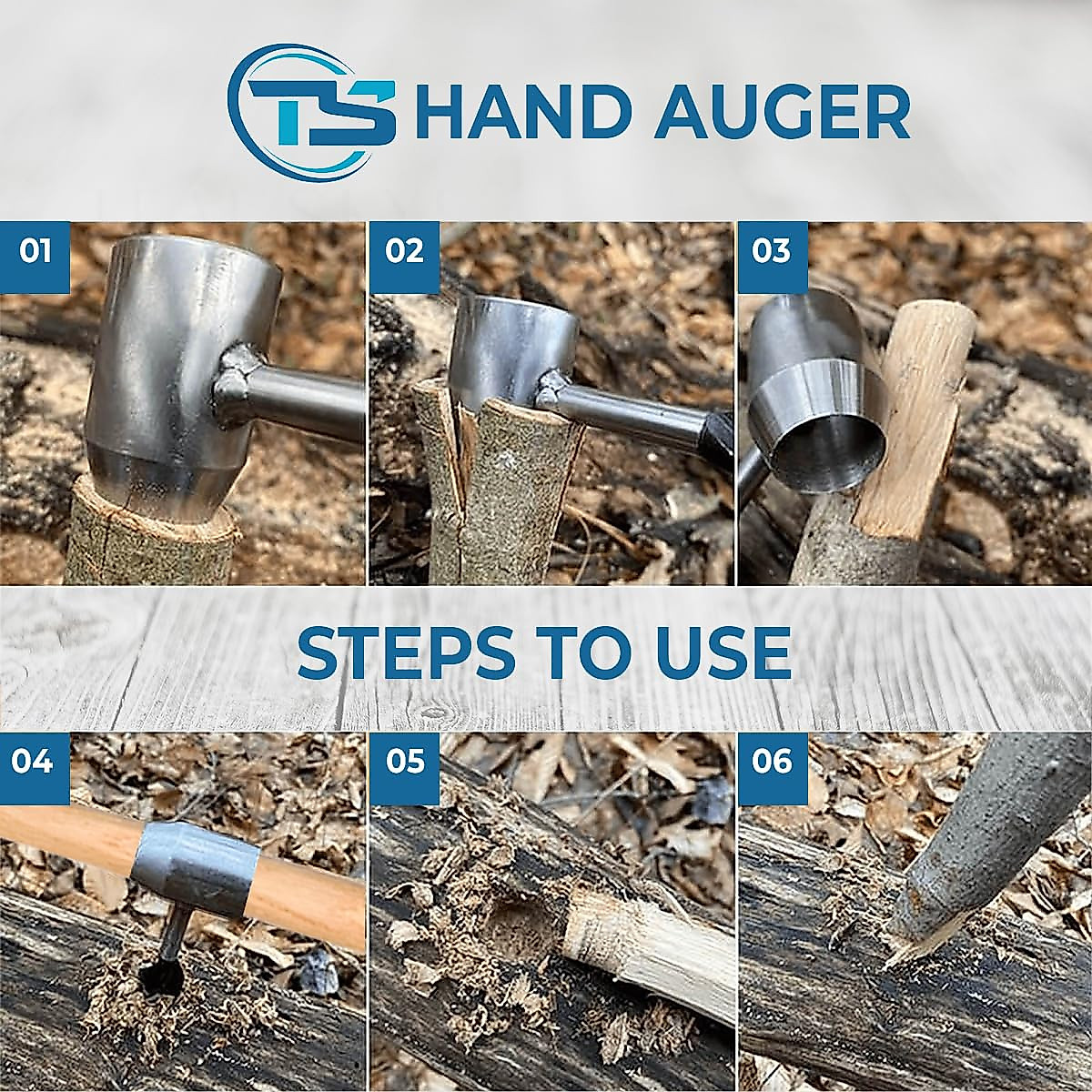 TS HAND AUGER

01

02

03

STEPS TO USE

04

05

06