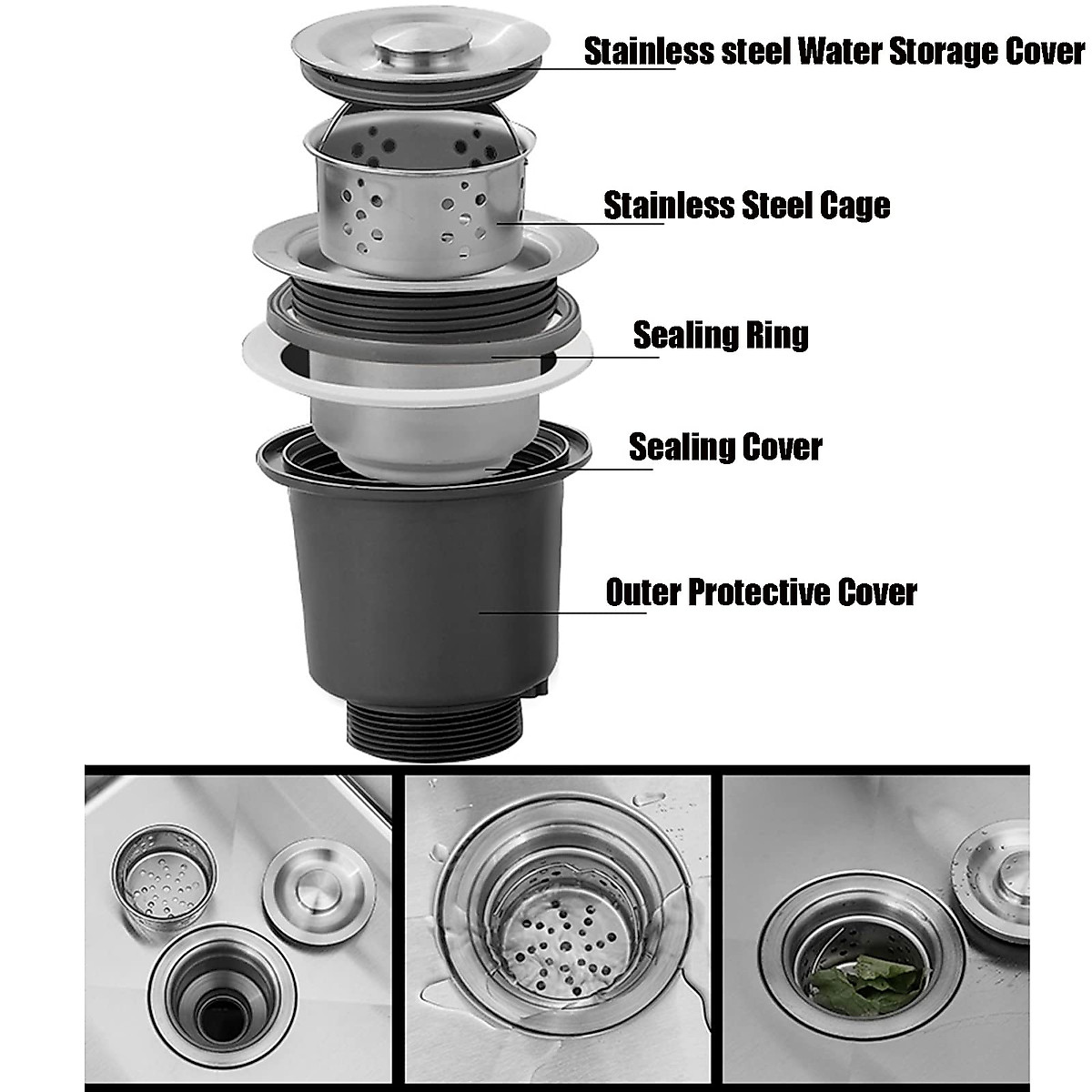 Stainless steel Water Storage Cover

Stainless Steel Cage

Sealing Ring

Sealing Cover

Outer Protective Cover