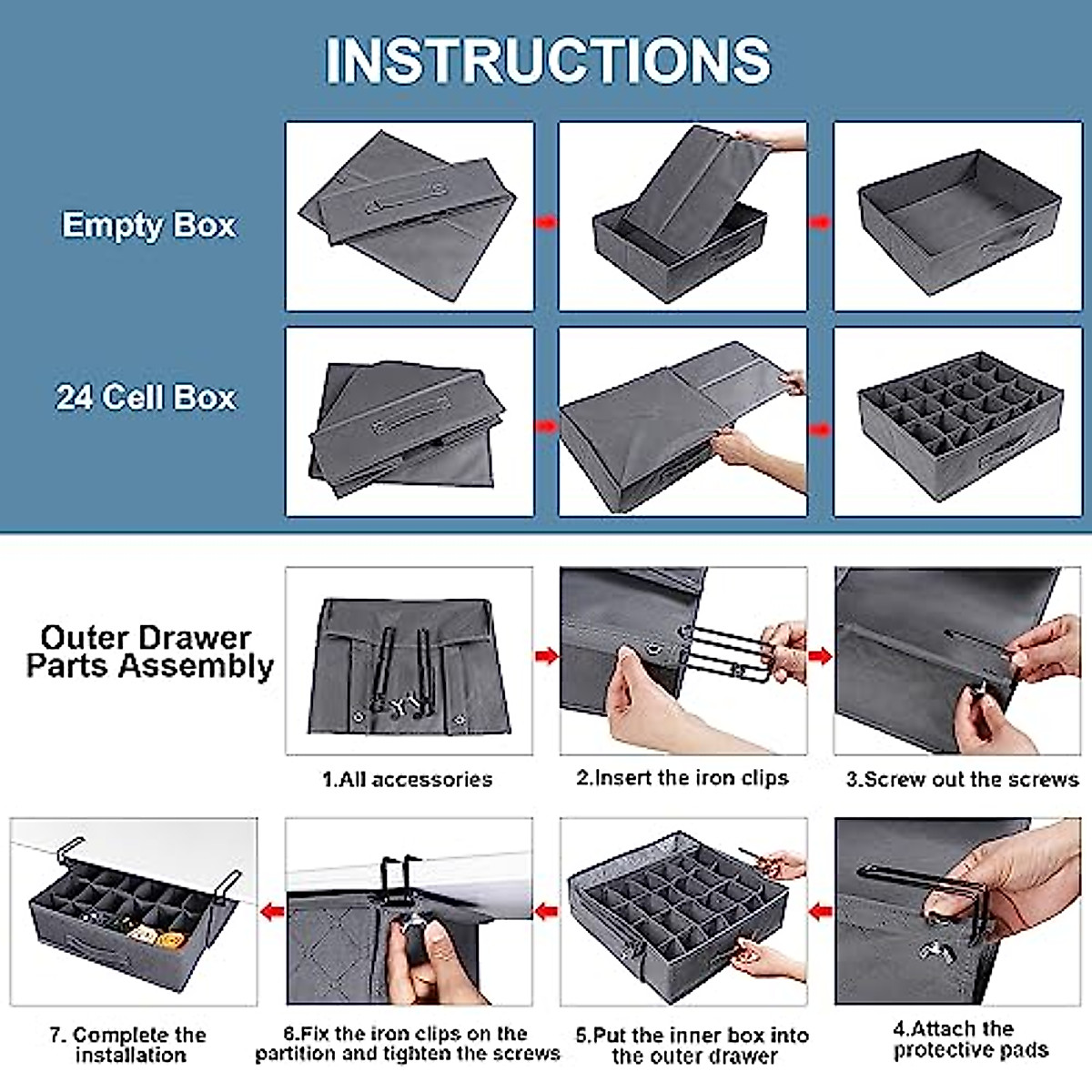 INSTRUCTIONS

Empty Box

24 Cell Box

Outer Drawer Parts Assembly

1.All accessories

2.Insert the iron clips

3.Screw out the screws

7. Complete the installation

6.Fix the iron clips on the partition and tighten the screws

5.Put the inner box into the outer drawer

4.Attach the protective pads