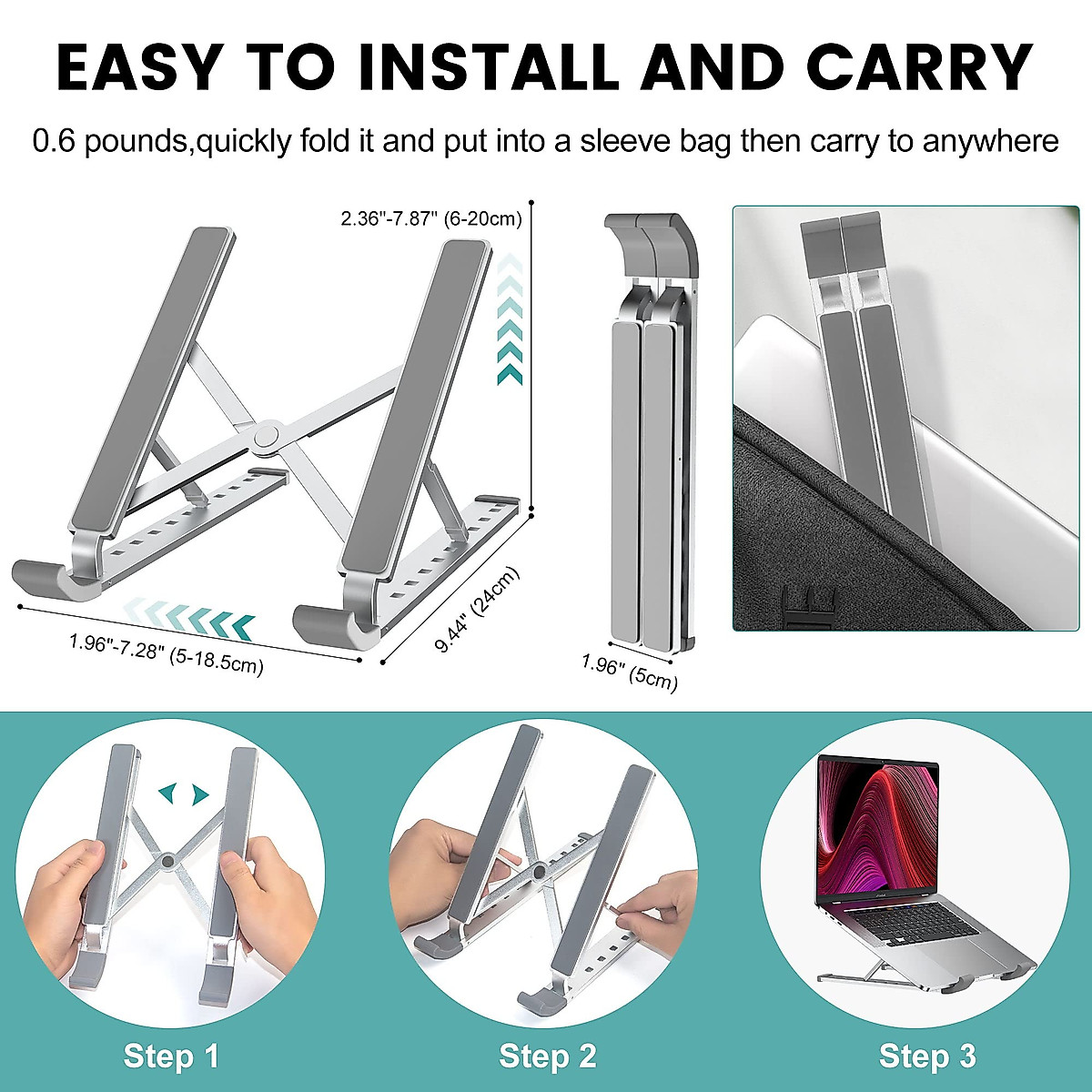 EASY TO INSTALL AND CARRY

0.6 pounds,quickly fold it and put into a sleeve bag then carry to anywhere

2.36"-7.87" (6-20cm)

1.96"-7.28" (5-18.5cm)

9.44" (24cm)

1.96" (5cm)

Step 1

Step 2

Step 3