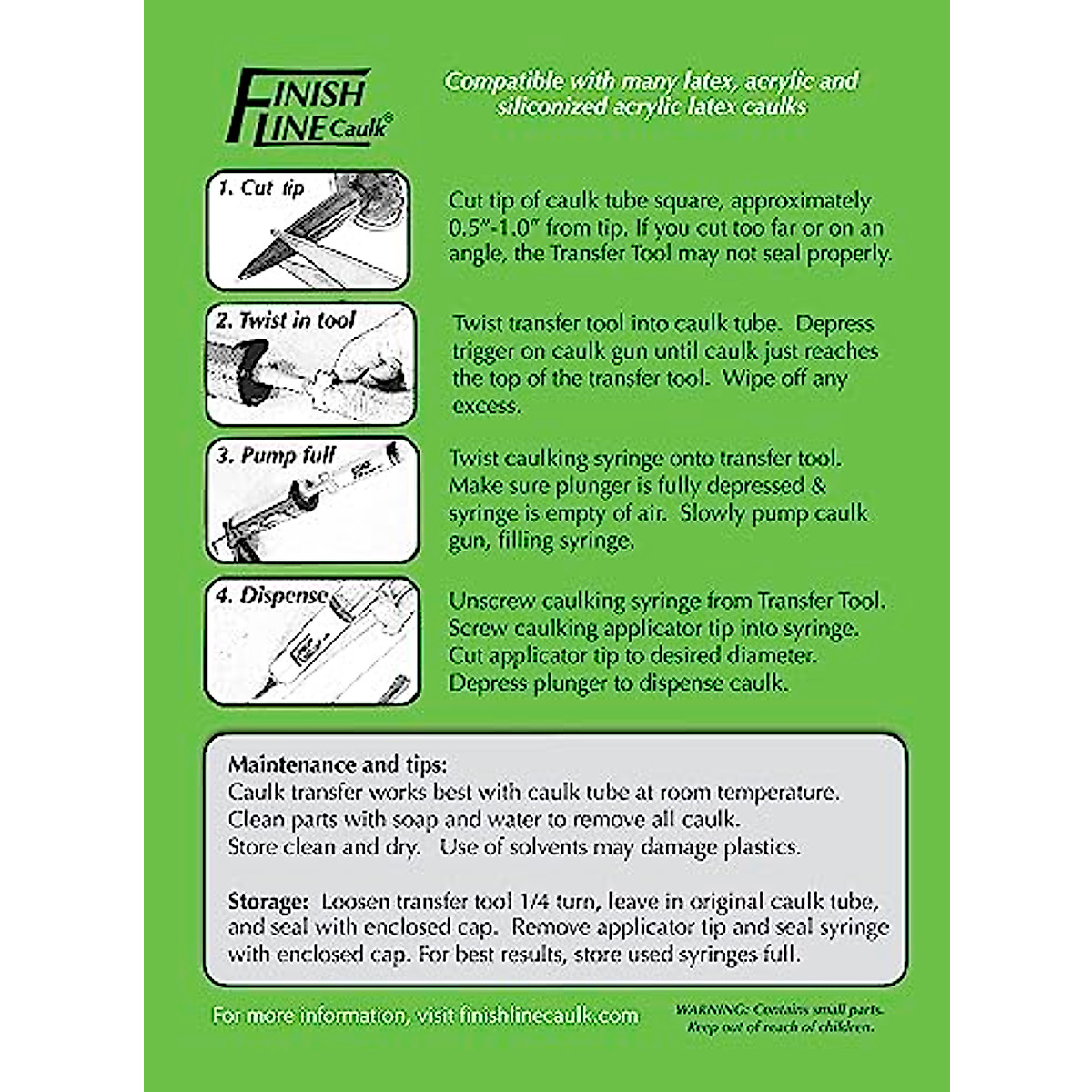 FINISH LINE Caulk®

Compatible with many latex, acrylic and siliconized acrylic latex caulks

1. Cut tip

Cut tip of caulk tube square, approximately 0.5"-1.0" from tip. If you cut too far or on an angle, the Transfer Tool may not seal properly.

2. Twist in tool

Twist transfer tool into caulk tube. Depress trigger on caulk gun until caulk just reaches the top of the transfer tool. Wipe off any excess.

3. Pump full

Twist caulking syringe onto transfer tool. Make sure plunger is fully depressed & syringe is empty of air. Slowly pump caulk gun, filling syringe.

4. Dispense

Unscrew caulking syringe from Transfer Tool. Screw caulking applicator tip into syringe. Cut applicator tip to desired diameter. Depress plunger to dispense caulk.

Maintenance and tips:
Caulk transfer works best with caulk tube at room temperature. Clean parts with soap and water to remove all caulk. Store clean and dry. Use of solvents may damage plastics.

Storage: Loosen transfer tool 1/4 turn, leave in original caulk tube, and seal with enclosed cap. Remove applicator tip and seal syringe with enclosed cap. For best results, store used syringes full.

For more information, visit finishlinecaulk.com

WARNING: Contains small parts. Keep out of reach of children.