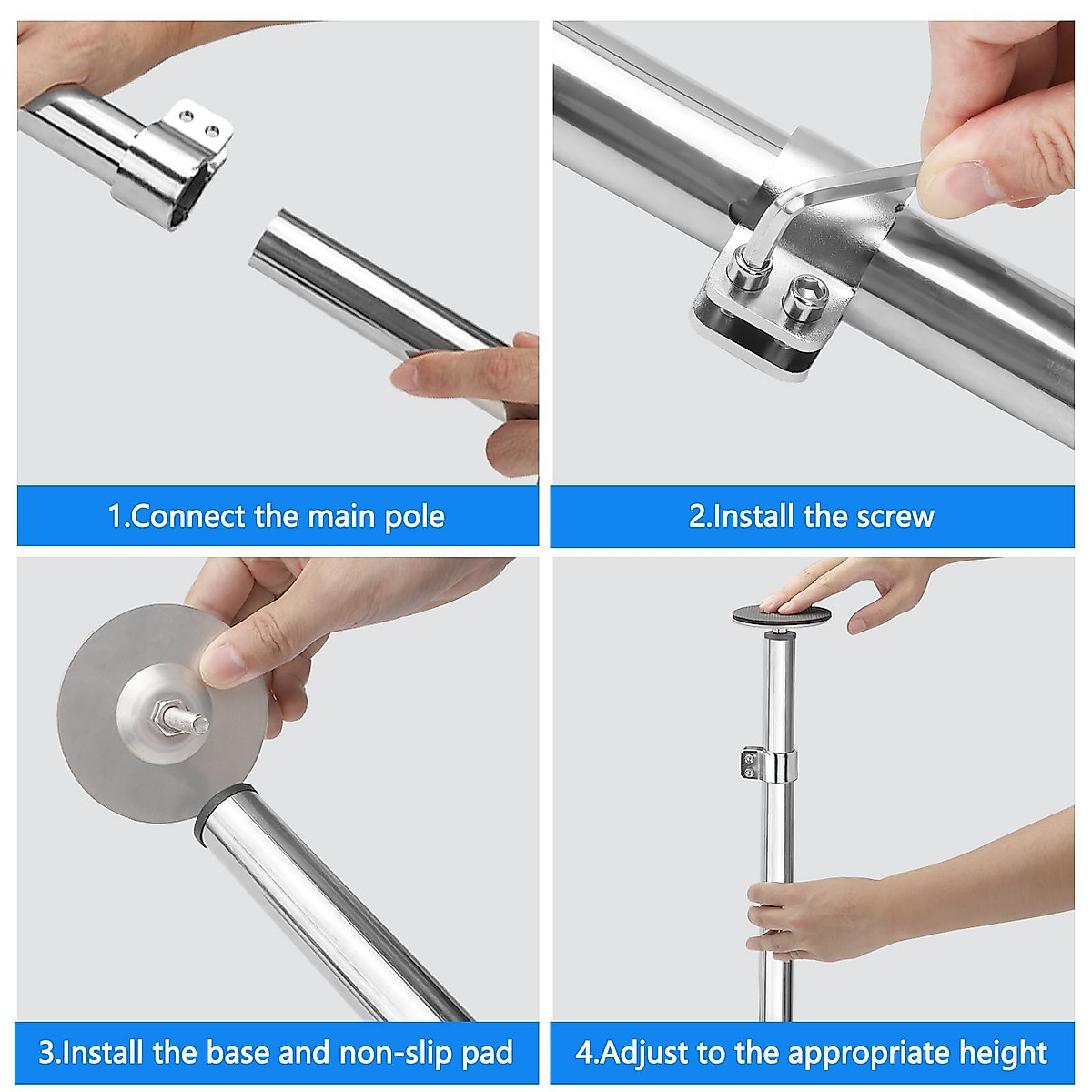 1.Connect the main pole

2.Install the screw

3.Install the base and non-slip pad

4.Adjust to the appropriate height