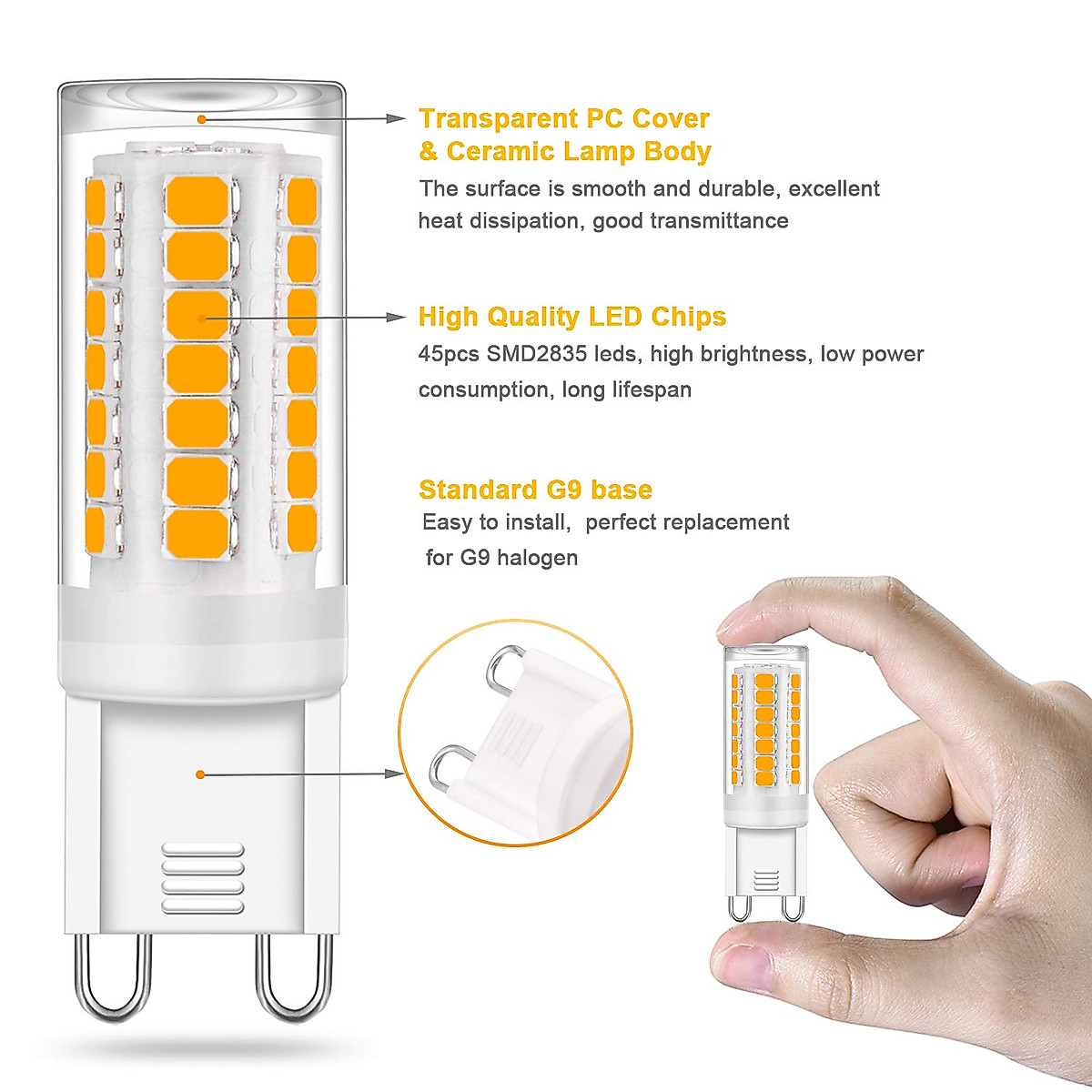 Transparent PC Cover
& Ceramic Lamp Body

The surface is smooth and durable, excellent heat dissipation, good transmittance

High Quality LED Chips

45pcs SMD2835 leds, high brightness, low power consumption, long lifespan

Standard G9 base

Easy to install, perfect replacement for G9 halogen