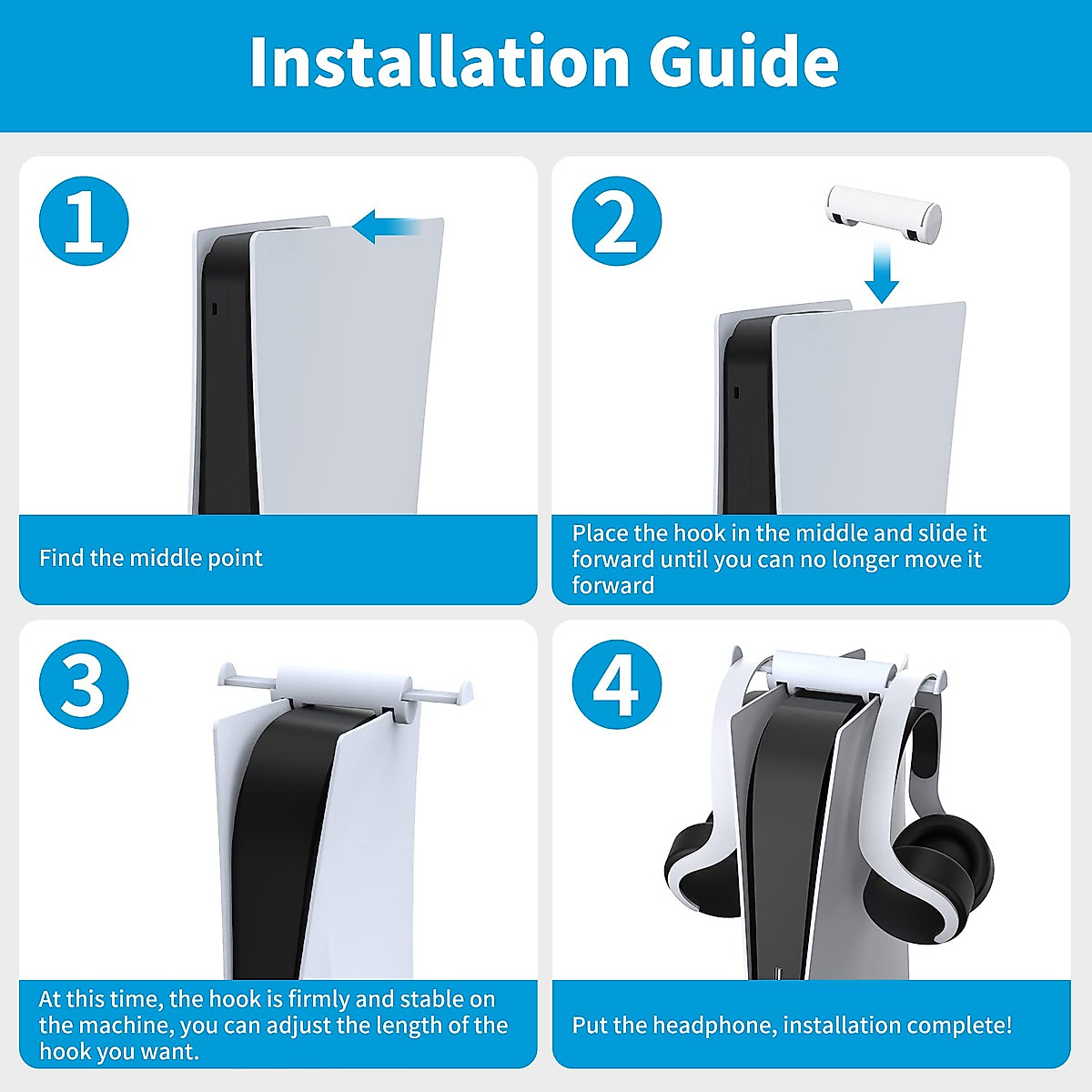 Installation Guide

1

Find the middle point

2

Place the hook in the middle and slide it forward until you can no longer move it forward

3

At this time, the hook is firmly and stable on the machine, you can adjust the length of the hook you want.

4

Put the headphone, installation complete!