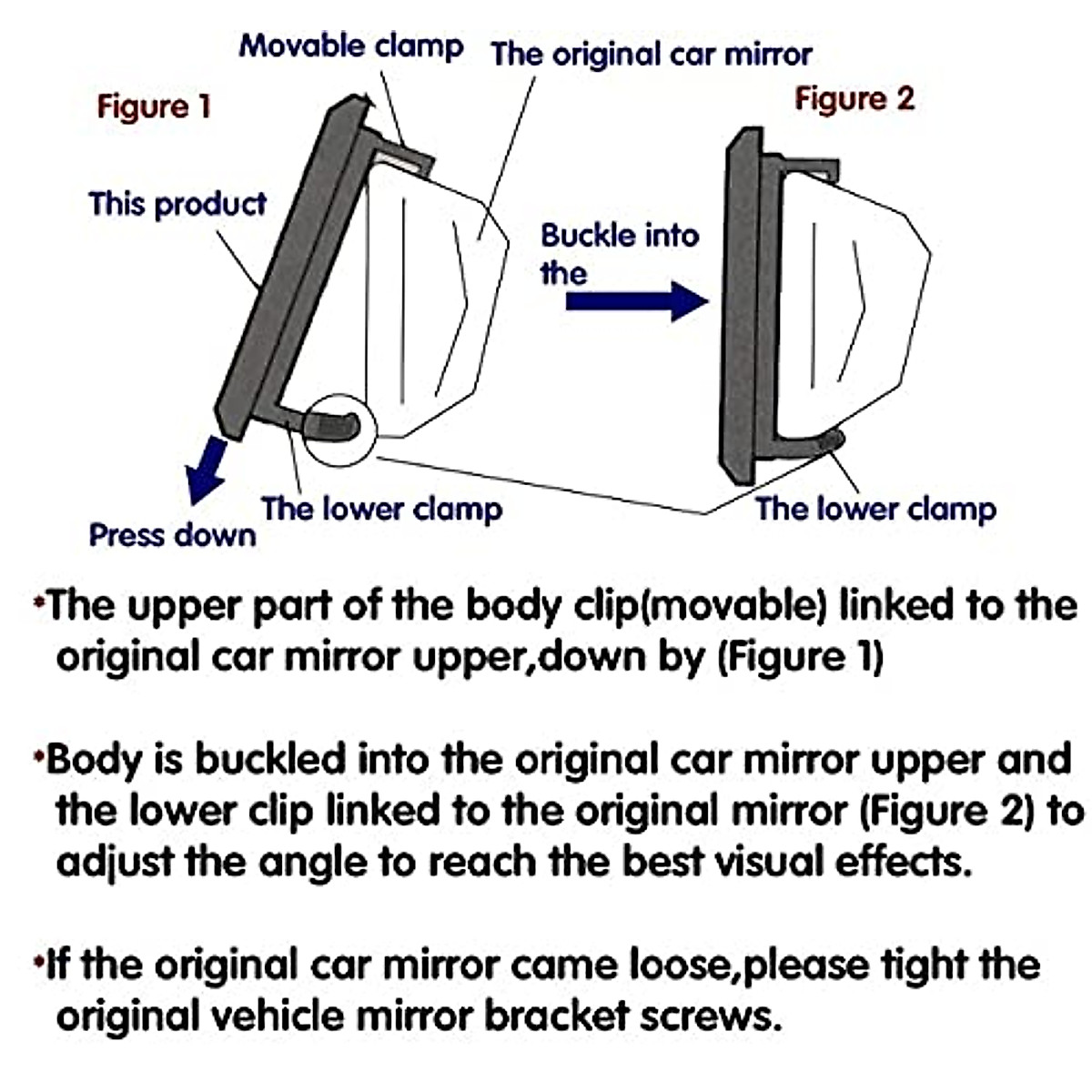 Movable clamp
The original car mirror
Figure 1
Figure 2
This product
Buckle into the
The lower clamp
The lower clamp
Press down

•The upper part of the body clip(movable) linked to the original car mirror upper,down by (Figure 1)

•Body is buckled into the original car mirror upper and the lower clip linked to the original mirror (Figure 2) to adjust the angle to reach the best visual effects.

•If the original car mirror came loose,please tight the original vehicle mirror bracket screws.