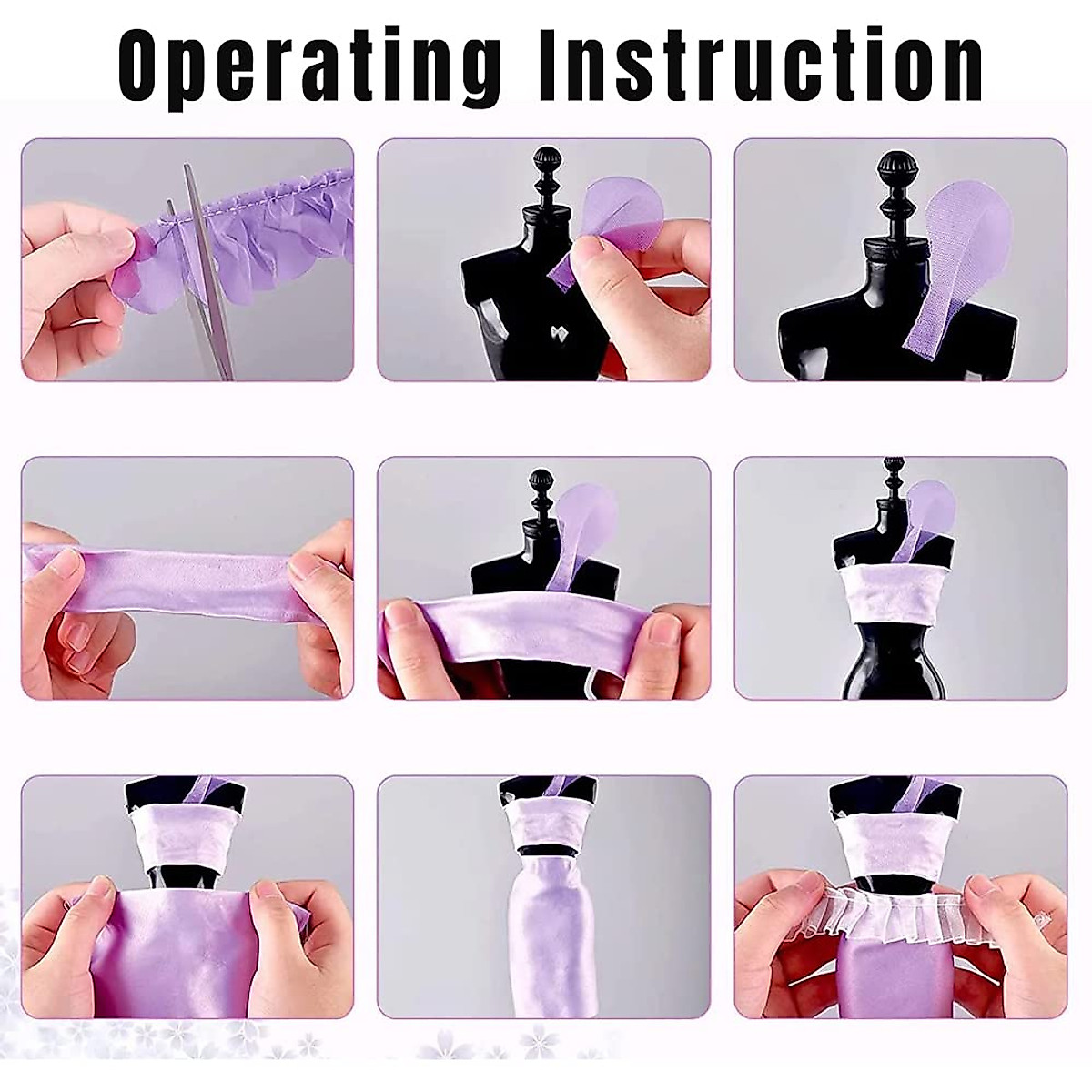 Operating Instruction