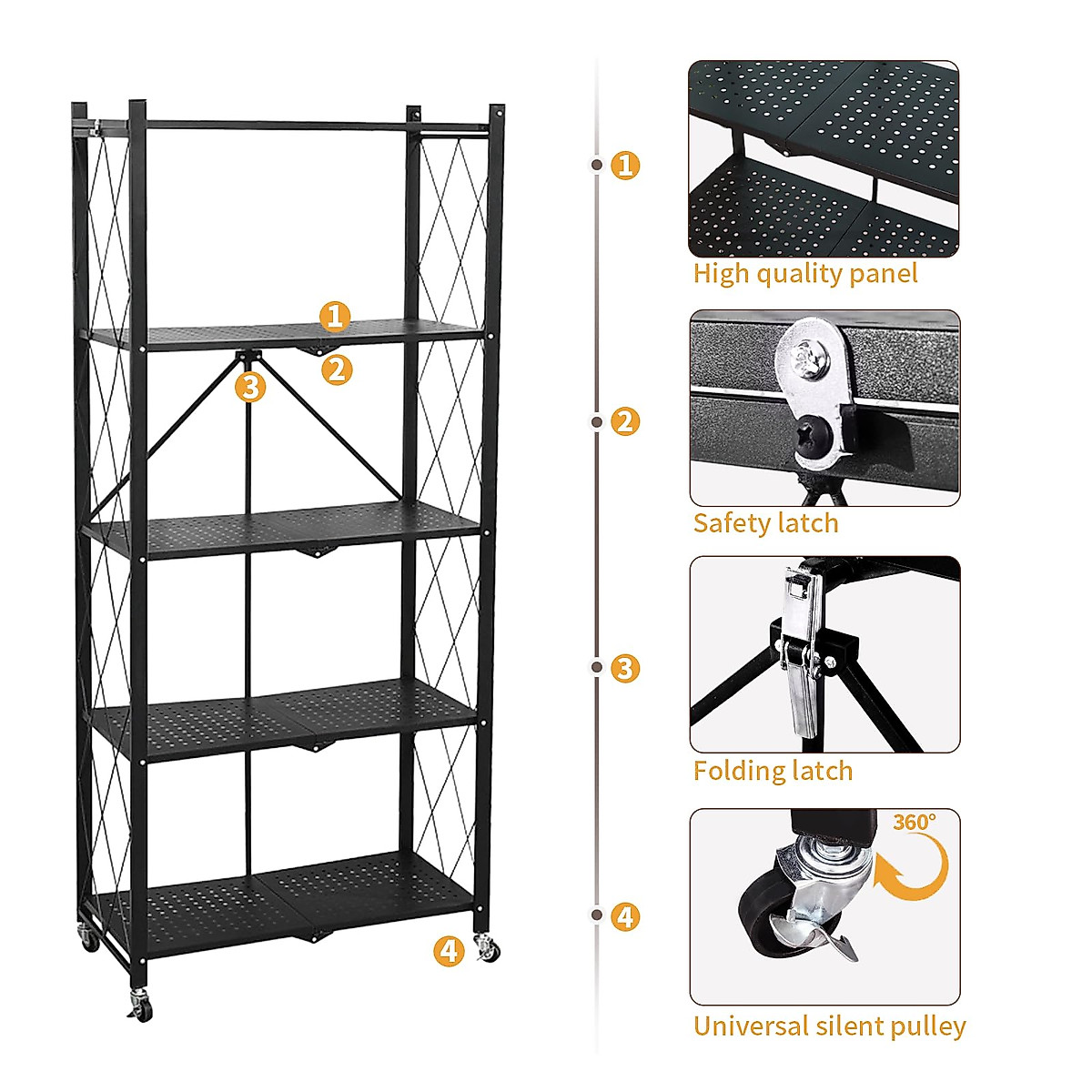 1
2
3
4

1
High quality panel

2
Safety latch

3
Folding latch

4
360°
Universal silent pulley