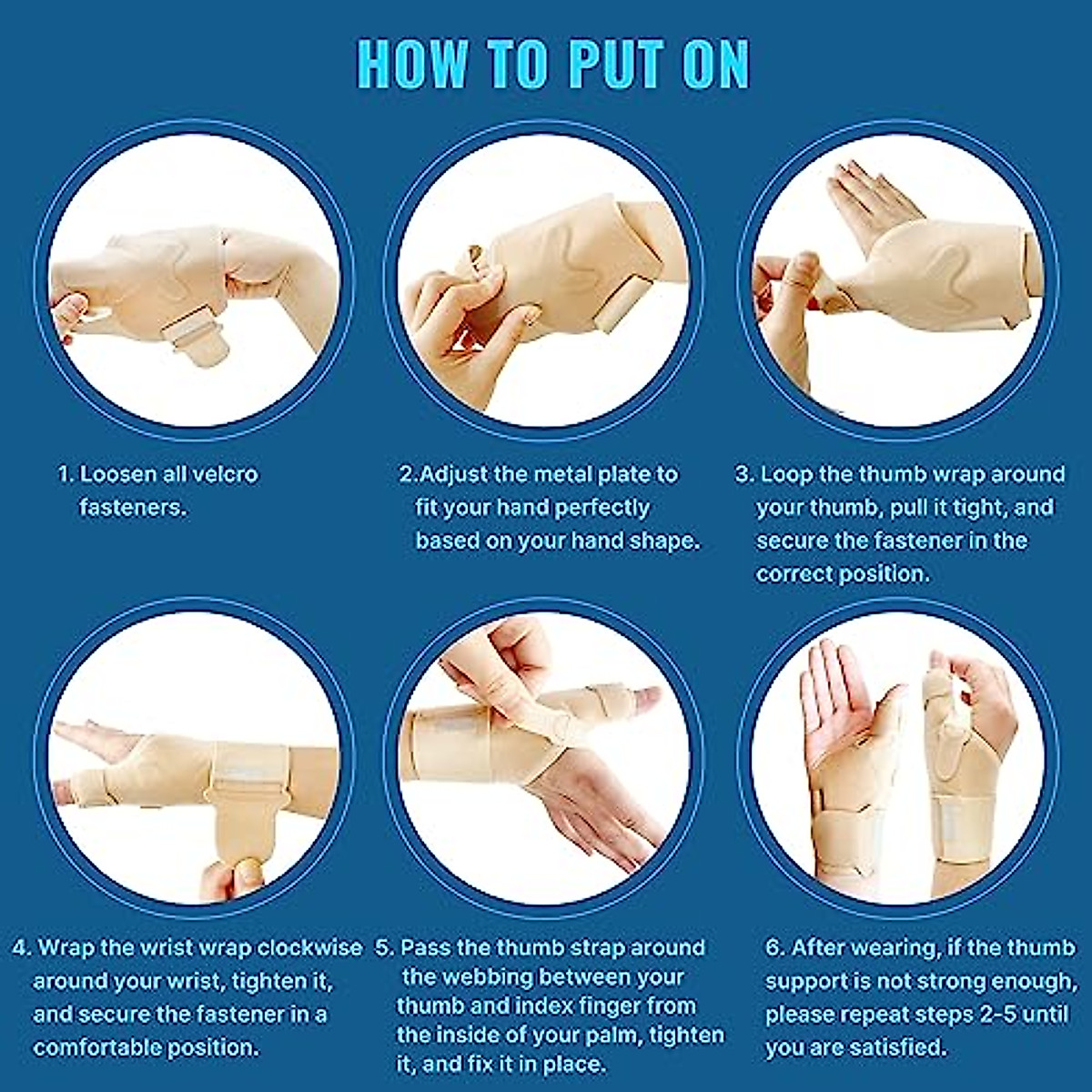 HOW TO PUT ON

1. Loosen all velcro fasteners.

2.Adjust the metal plate to fit your hand perfectly based on your hand shape.

3. Loop the thumb wrap around your thumb, pull it tight, and secure the fastener in the correct position.

4. Wrap the wrist wrap clockwise around your wrist, tighten it, and secure the fastener in a comfortable position.

5. Pass the thumb strap around the webbing between your thumb and index finger from the inside of your palm, tighten it, and fix it in place.

6. After wearing, if the thumb support is not strong enough, please repeat steps 2-5 until you are satisfied.