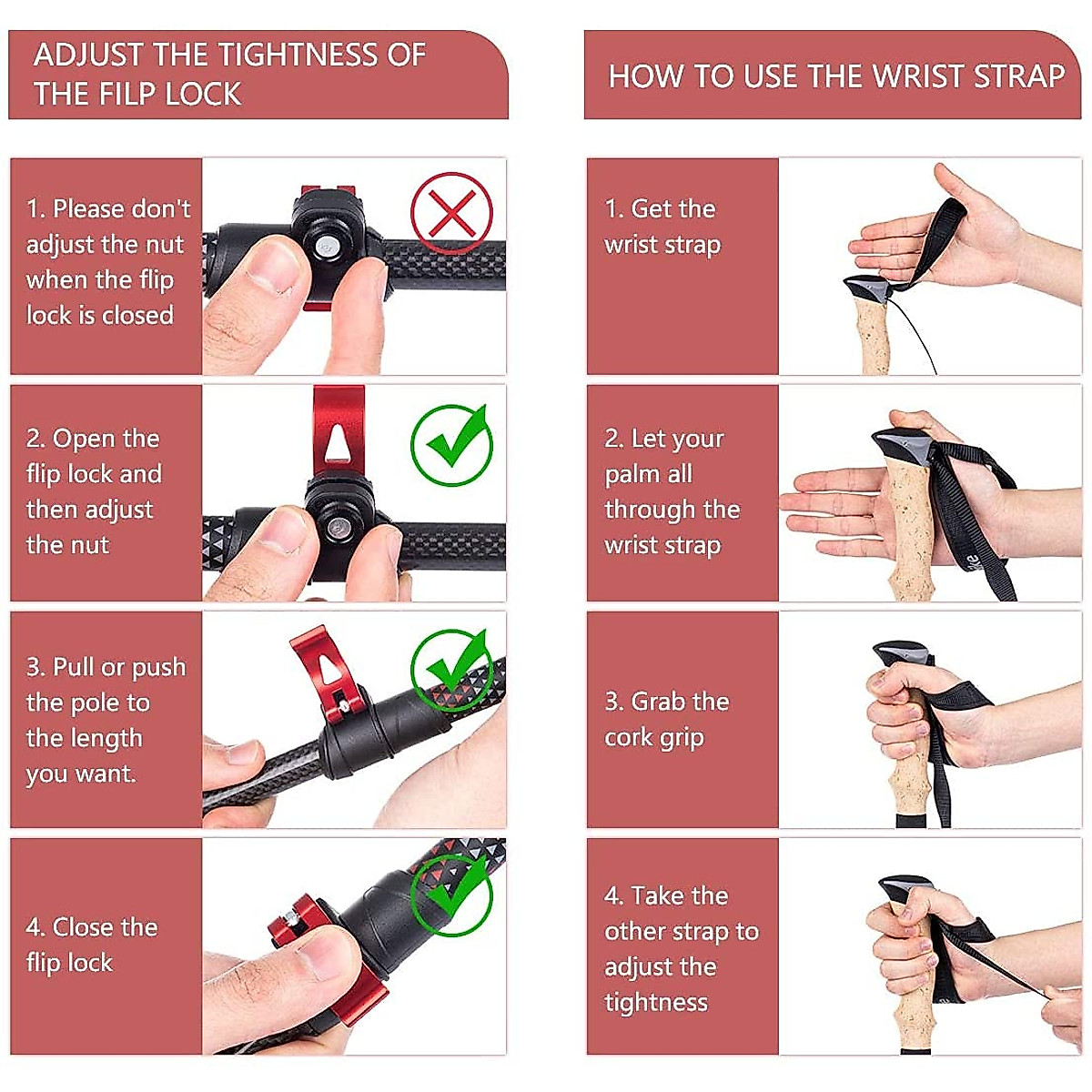 ADJUST THE TIGHTNESS OF THE FILP LOCK

1. Please don't adjust the nut when the flip lock is closed

2. Open the flip lock and then adjust the nut

3. Pull or push the pole to the length you want.

4. Close the flip lock

HOW TO USE THE WRIST STRAP

1. Get the wrist strap

2. Let your palm all through the wrist strap

3. Grab the cork grip

4. Take the other strap to adjust the tightness