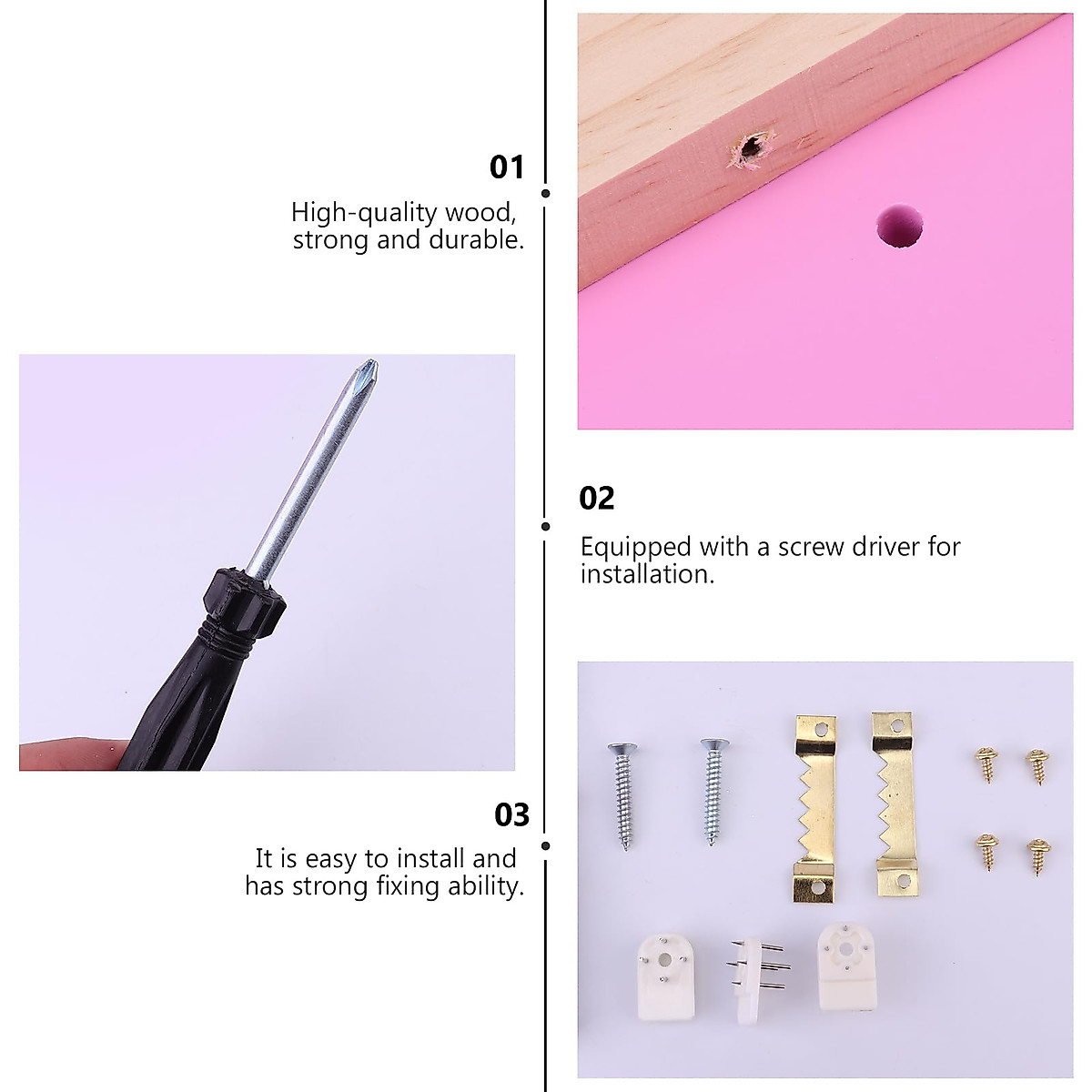 01

High-quality wood, strong and durable.

02

Equipped with a screw driver for installation.

03

It is easy to install and has strong fixing ability.