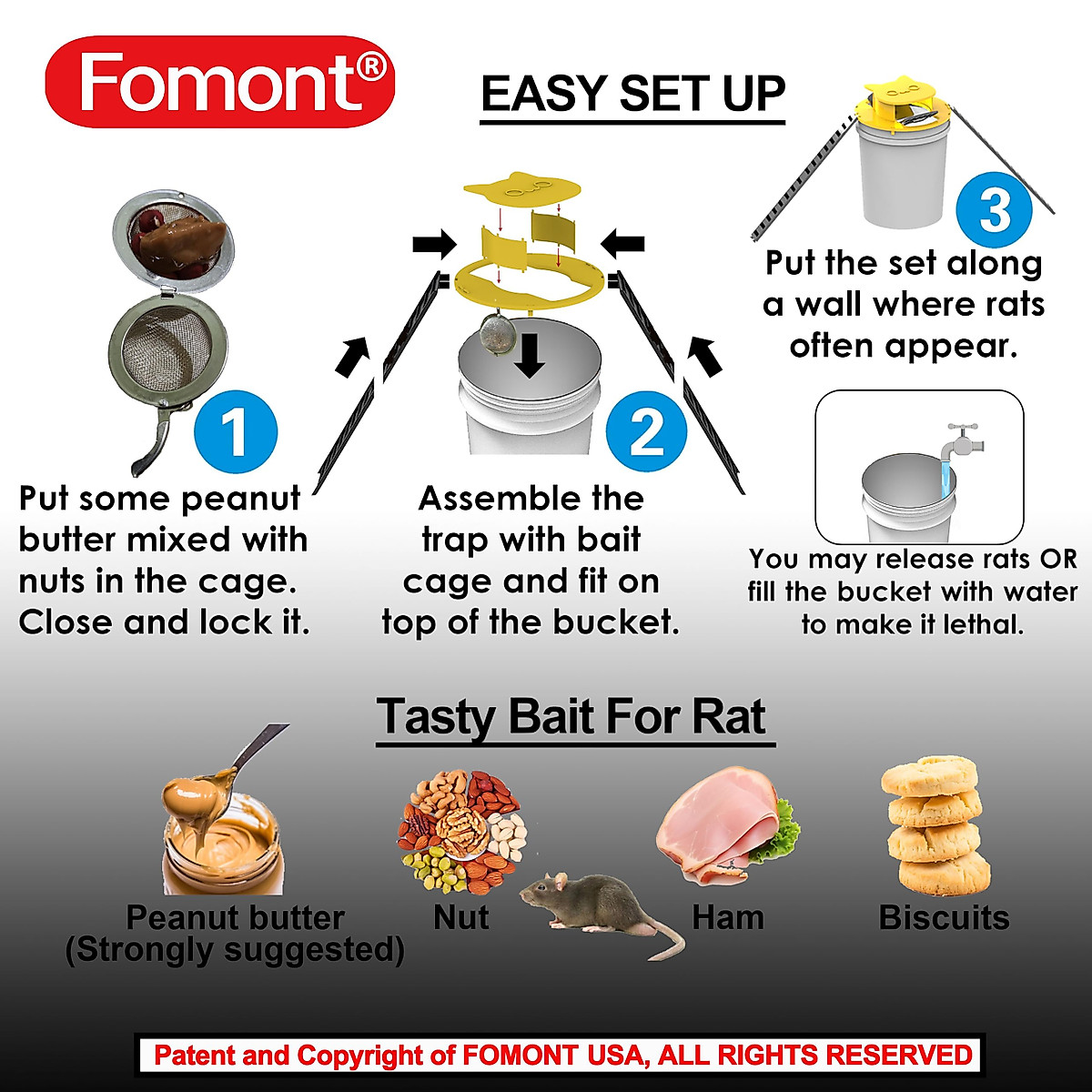 Fomont®

EASY SET UP

1
Put some peanut butter mixed with nuts in the cage. Close and lock it.

2
Assemble the trap with bait cage and fit on top of the bucket.

3
Put the set along a wall where rats often appear.

You may release rats OR fill the bucket with water to make it lethal.

Tasty Bait For Rat

Peanut butter
(Strongly suggested)

Nut

Ham

Biscuits

Patent and Copyright of FOMONT USA, ALL RIGHTS RESERVED