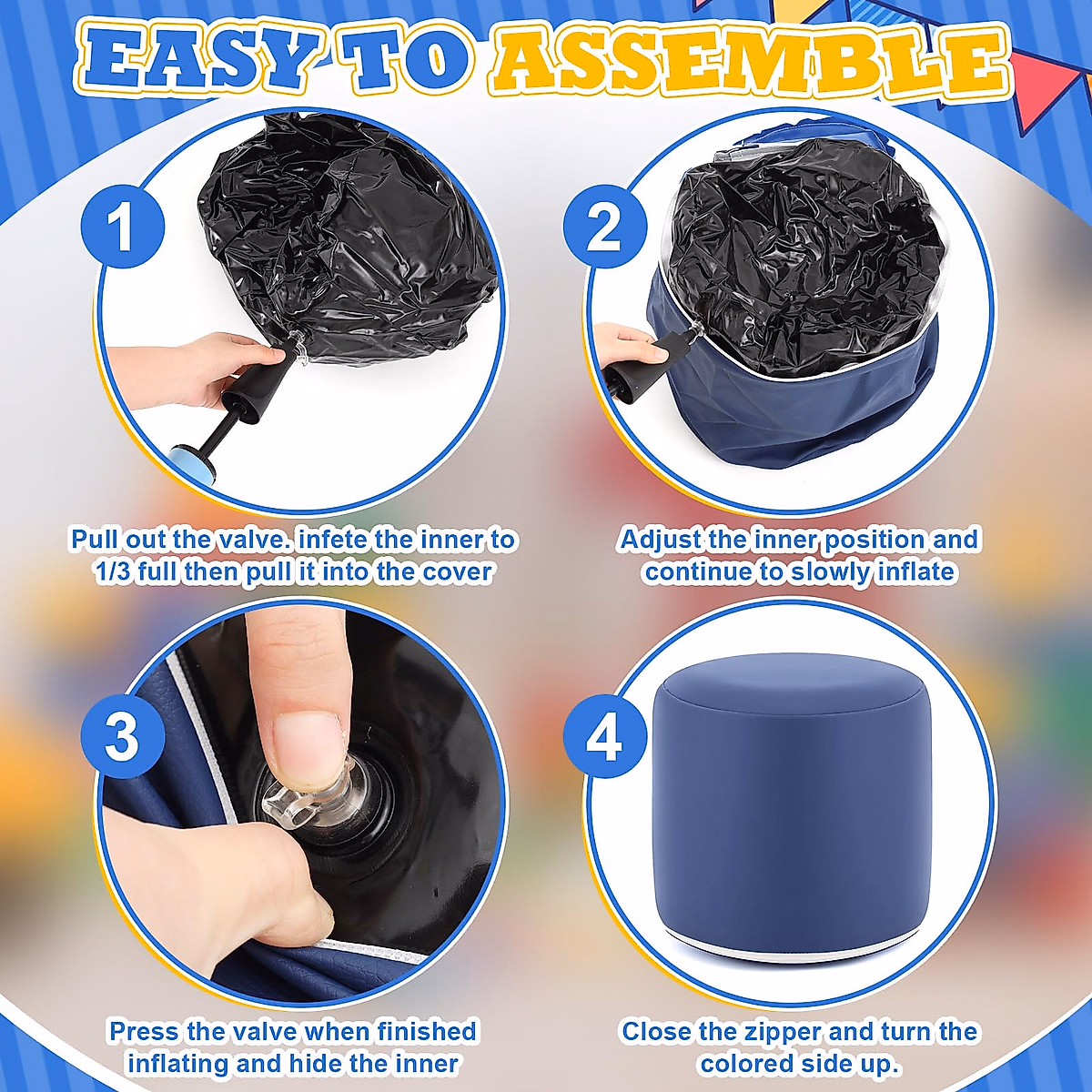 EASY TO ASSEMBLE

1

Pull out the valve. infete the inner to 1/3 full then pull it into the cover

2

Adjust the inner position and continue to slowly inflate

3

Press the valve when finished inflating and hide the inner

4

Close the zipper and turn the colored side up.