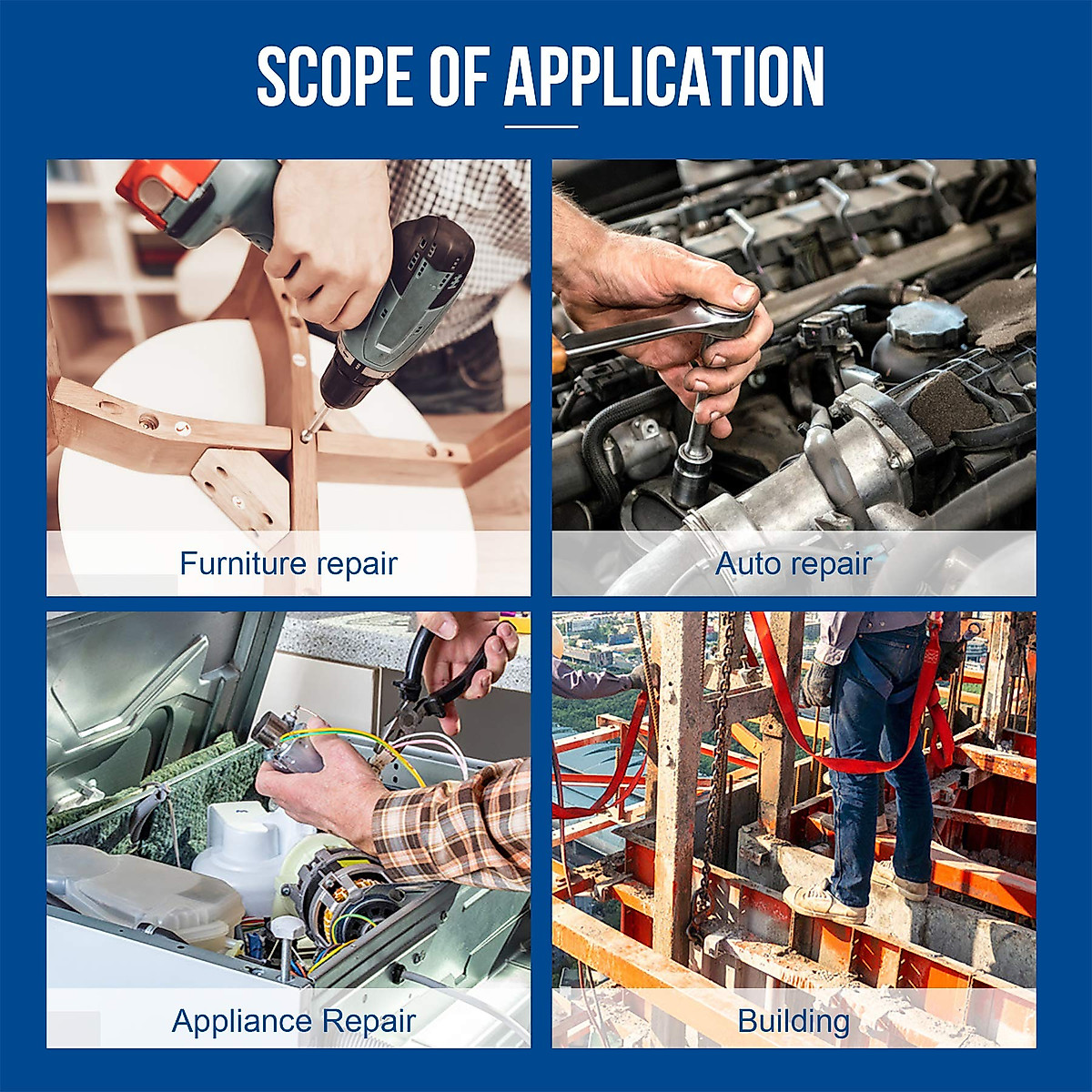 SCOPE OF APPLICATION

Furniture repair

Auto repair

Appliance Repair

Building