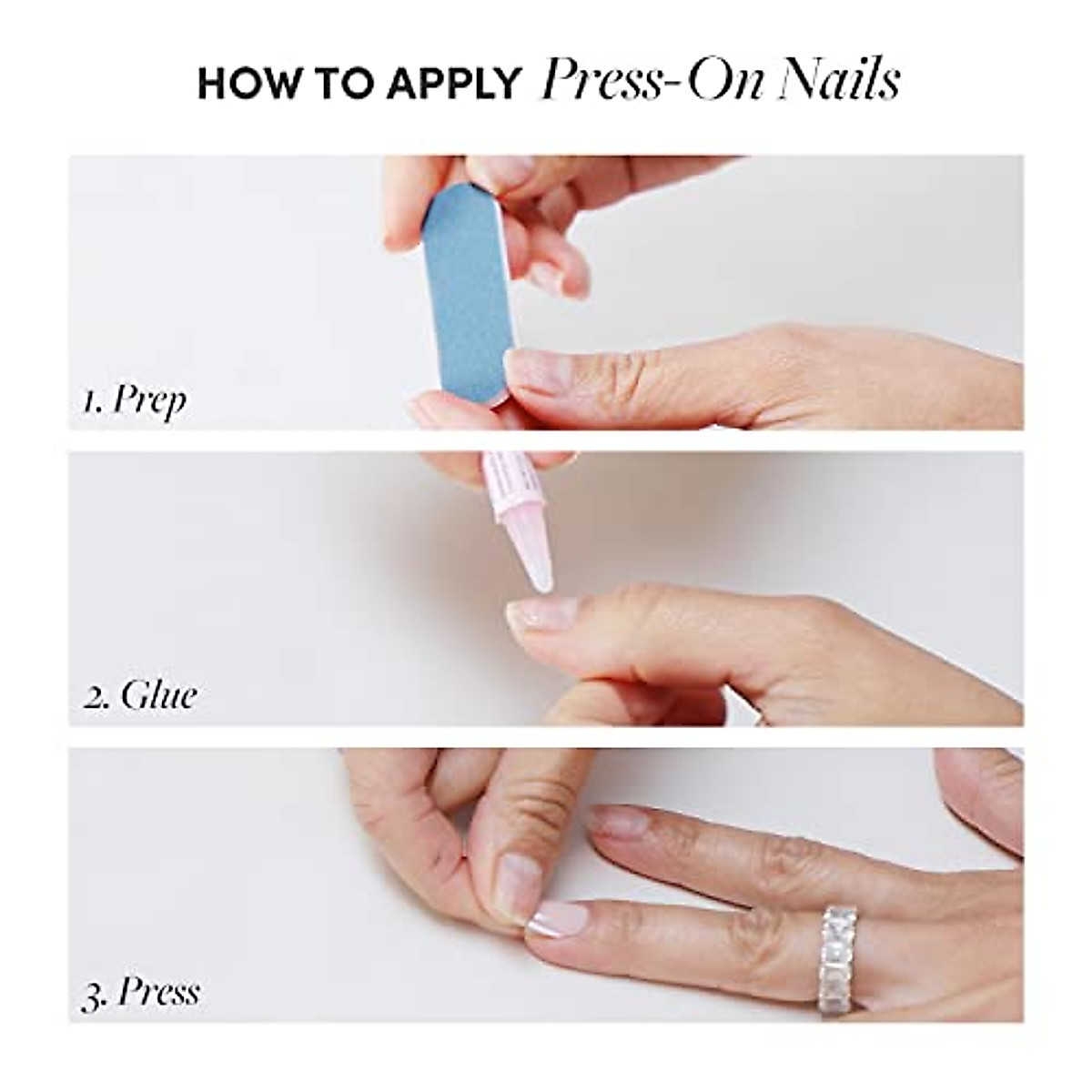 HOW TO APPLY Press-On Nails

1. Prep

2. Glue

3. Press