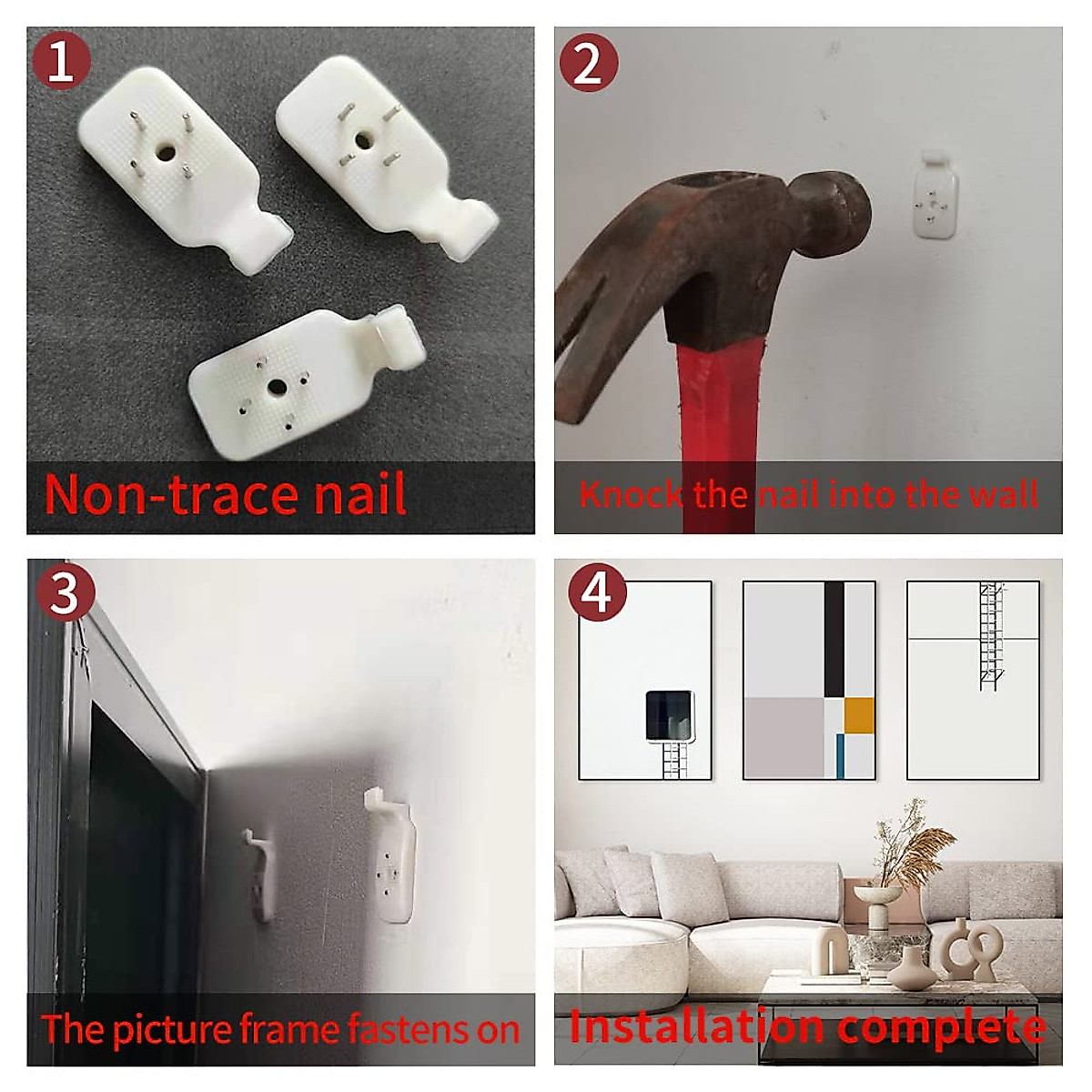 1
Non-trace nail

2
Knock the nail into the wall

3
The picture frame fastens on

4
Installation complete