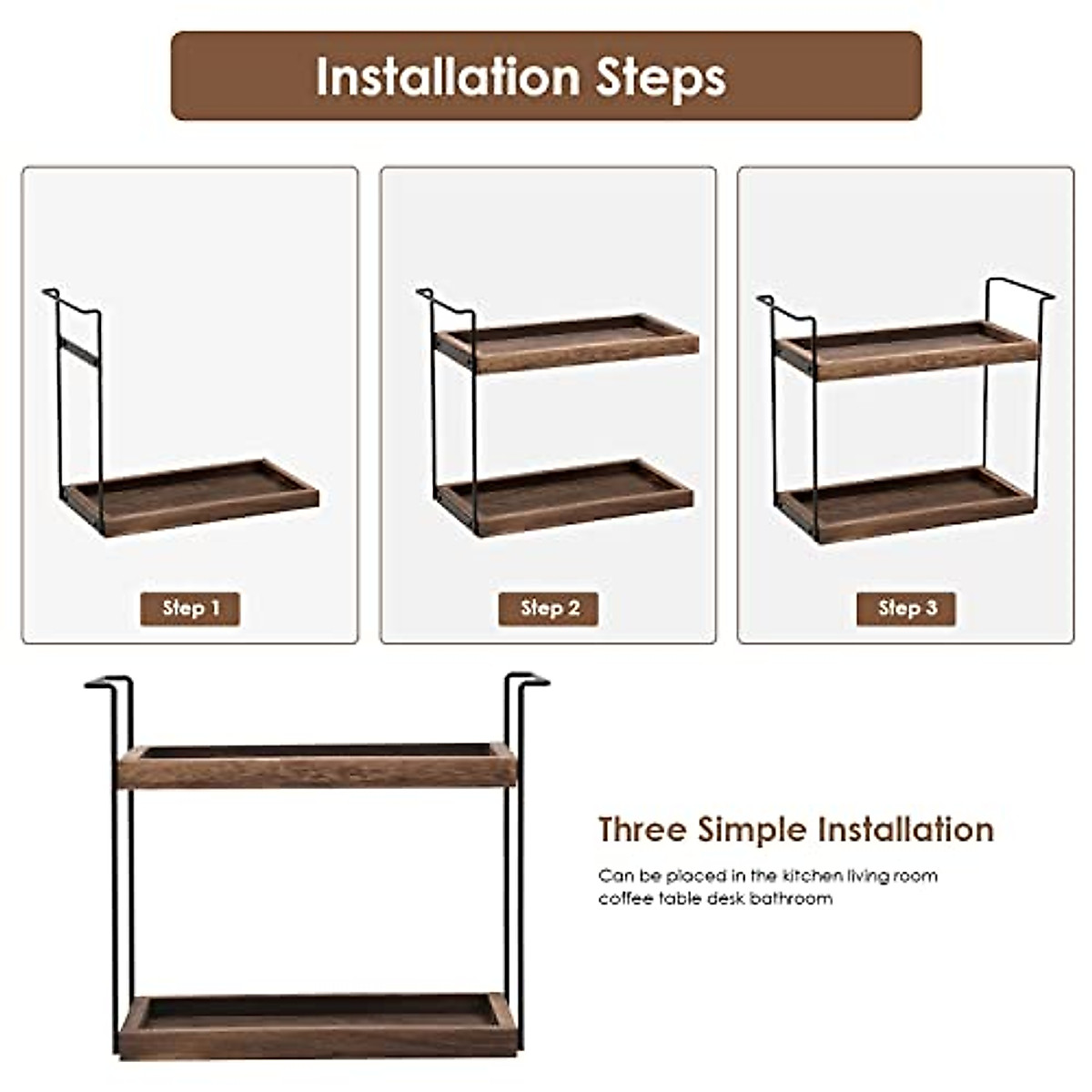 Installation Steps

Step 1

Step 2

Step 3

Three Simple Installation

Can be placed in the kitchen living room coffee table desk bathroom