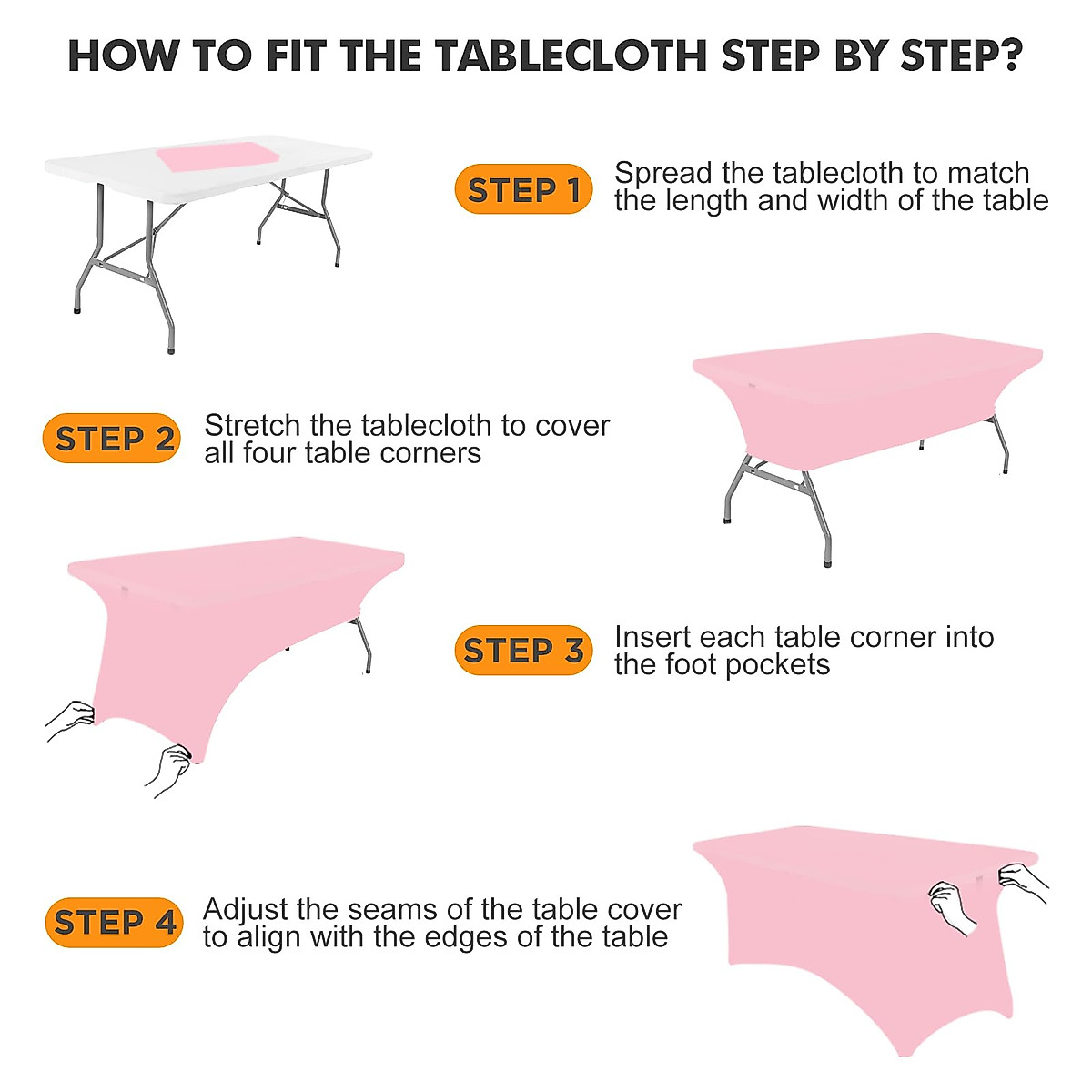 HOW TO FIT THE TABLECLOTH STEP BY STEP?

STEP 1 Spread the tablecloth to match the length and width of the table

STEP 2 Stretch the tablecloth to cover all four table corners

STEP 3 Insert each table corner into the foot pockets

STEP 4 Adjust the seams of the table cover to align with the edges of the table