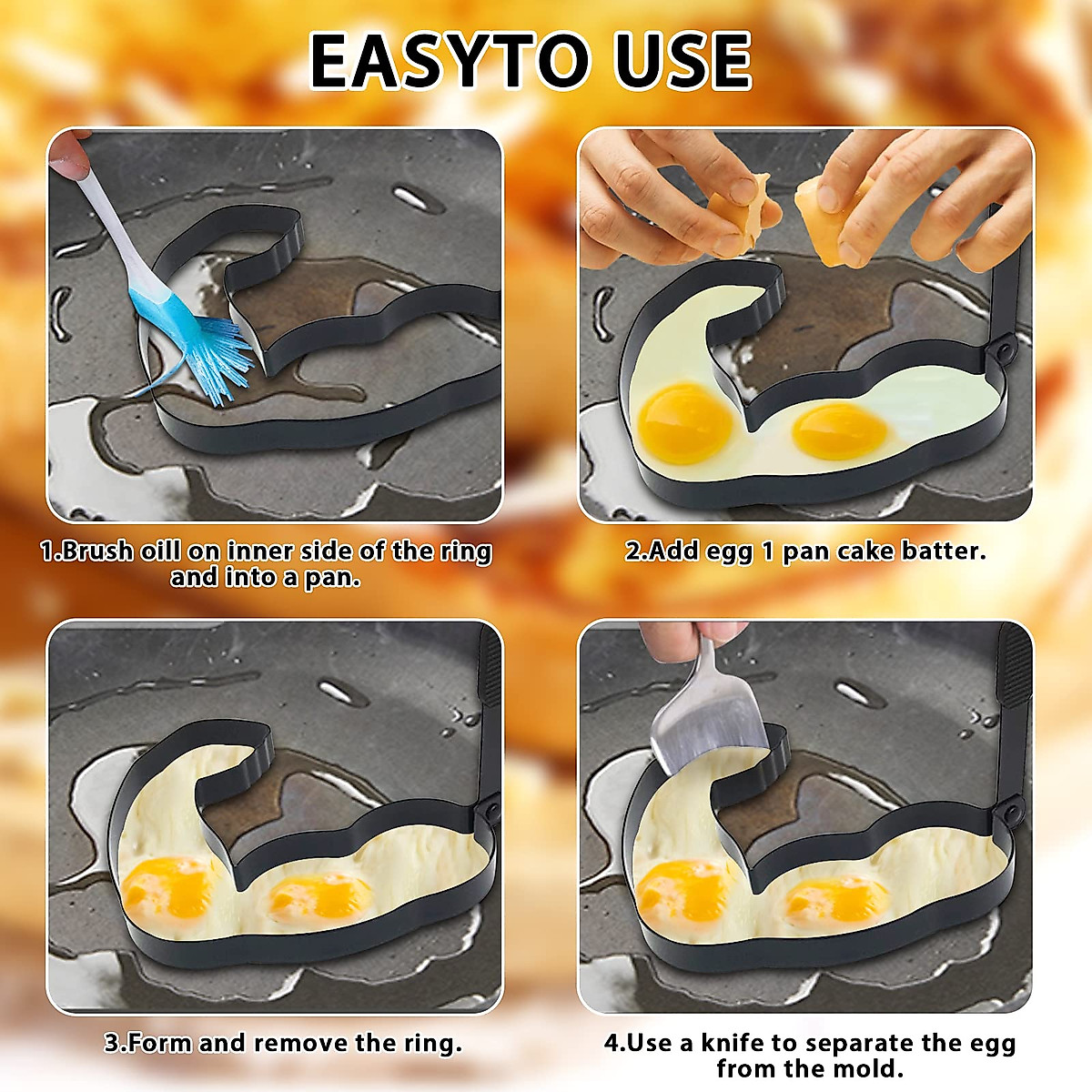 EASYTO USE

1.Brush oill on inner side of the ring and into a pan.

2.Add egg 1 pan cake batter.

3.Form and remove the ring.

4.Use a knife to separate the egg from the mold.