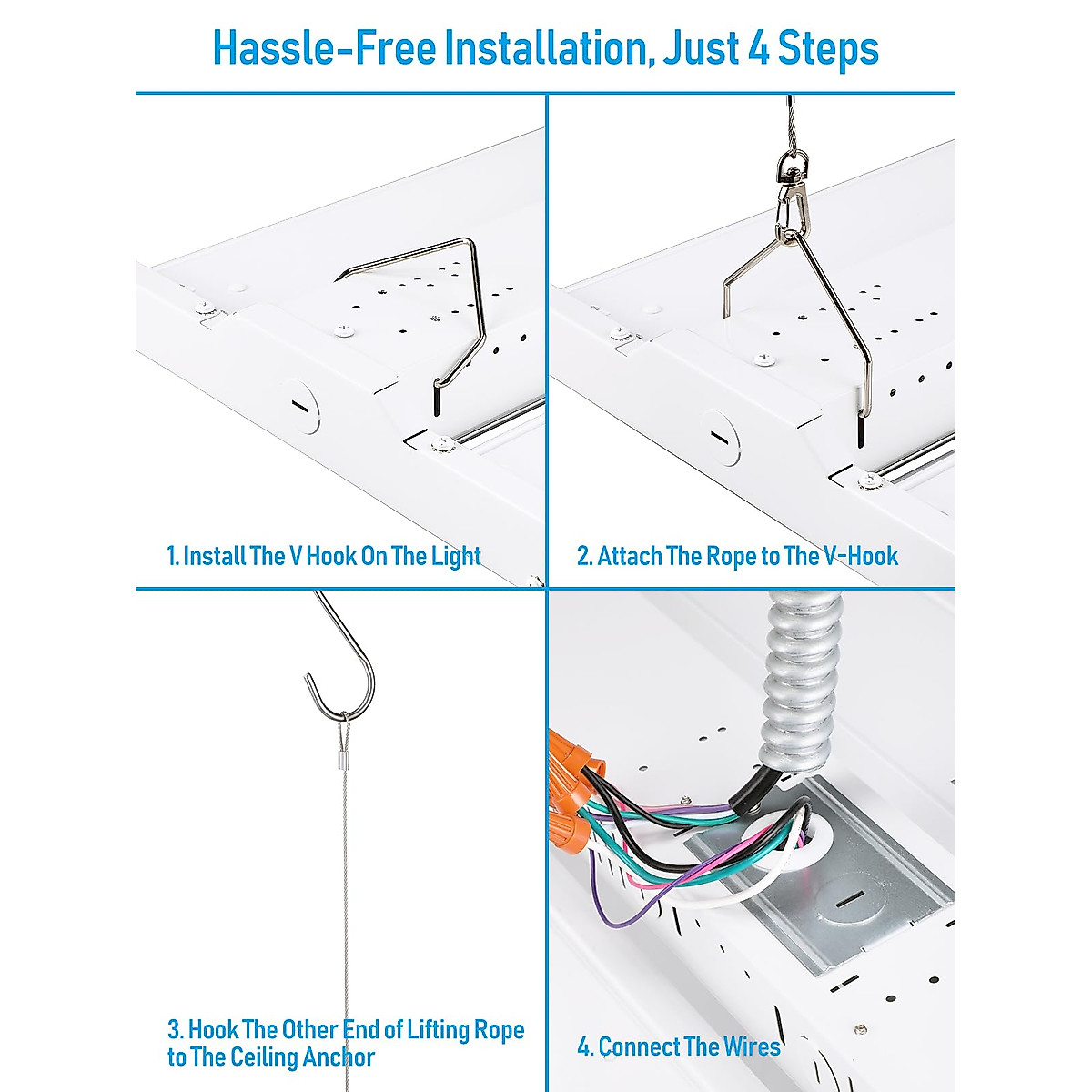 Hassle-Free Installation, Just 4 Steps

1. Install The V Hook On The Light

2. Attach The Rope to The V-Hook

3. Hook The Other End of Lifting Rope to The Ceiling Anchor

4. Connect The Wires