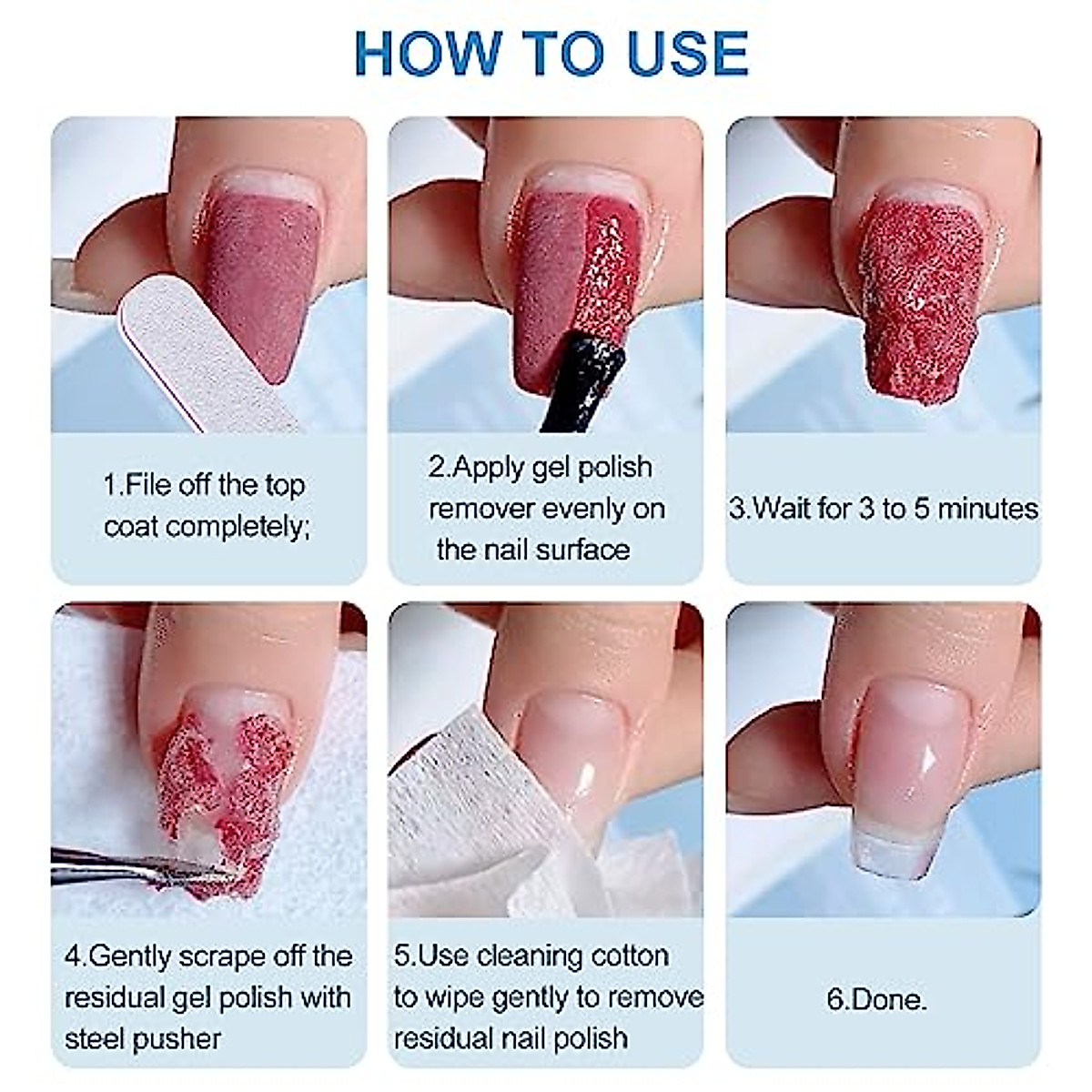 HOW TO USE

1.File off the top coat completely;

2.Apply gel polish remover evenly on the nail surface

3.Wait for 3 to 5 minutes

4.Gently scrape off the residual gel polish with steel pusher

5.Use cleaning cotton to wipe gently to remove residual nail polish

6.Done.