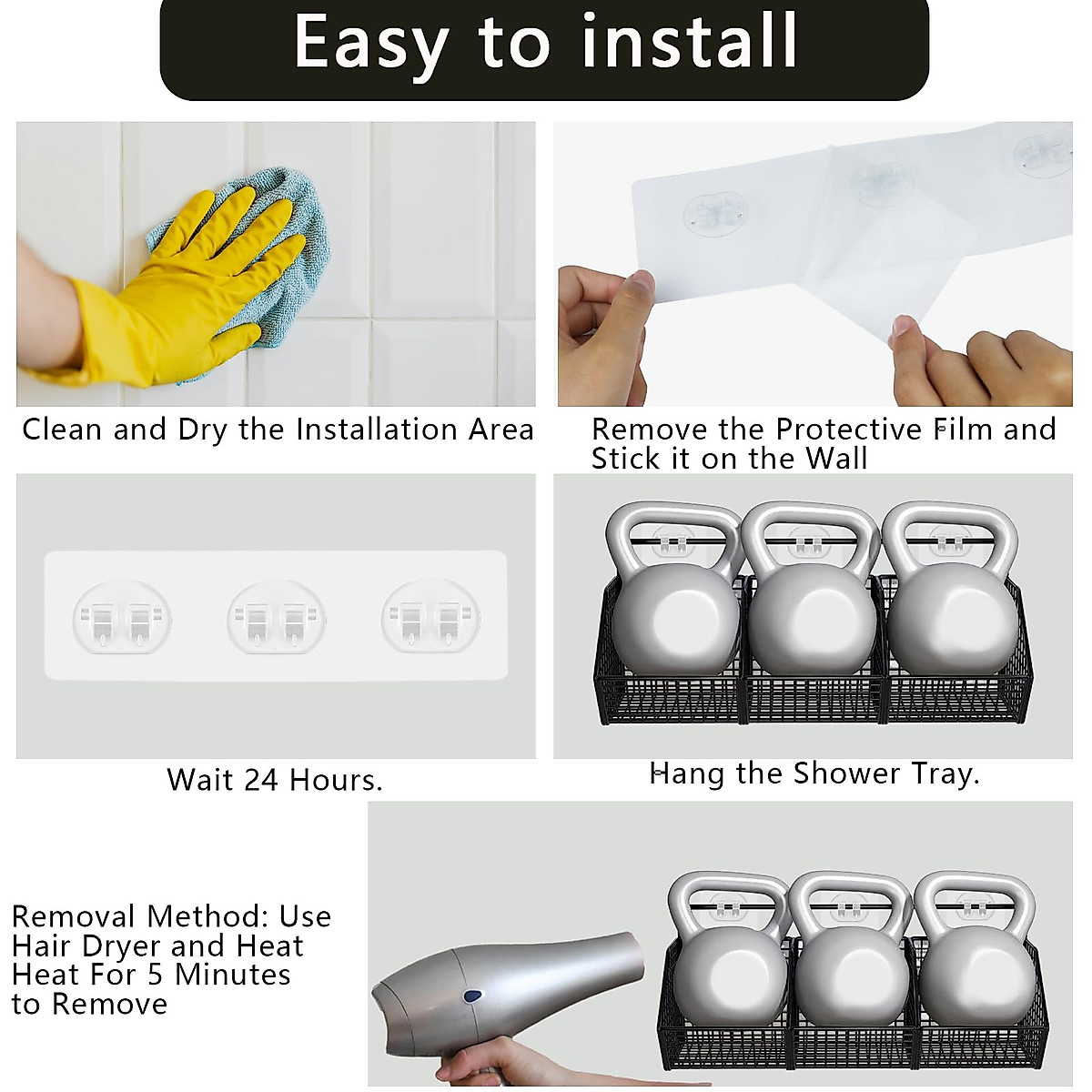 Easy to install

Clean and Dry the Installation Area

Remove the Protective Film and Stick it on the Wall

Wait 24 Hours.

Hang the Shower Tray.

Removal Method: Use Hair Dryer and Heat Heat For 5 Minutes to Remove