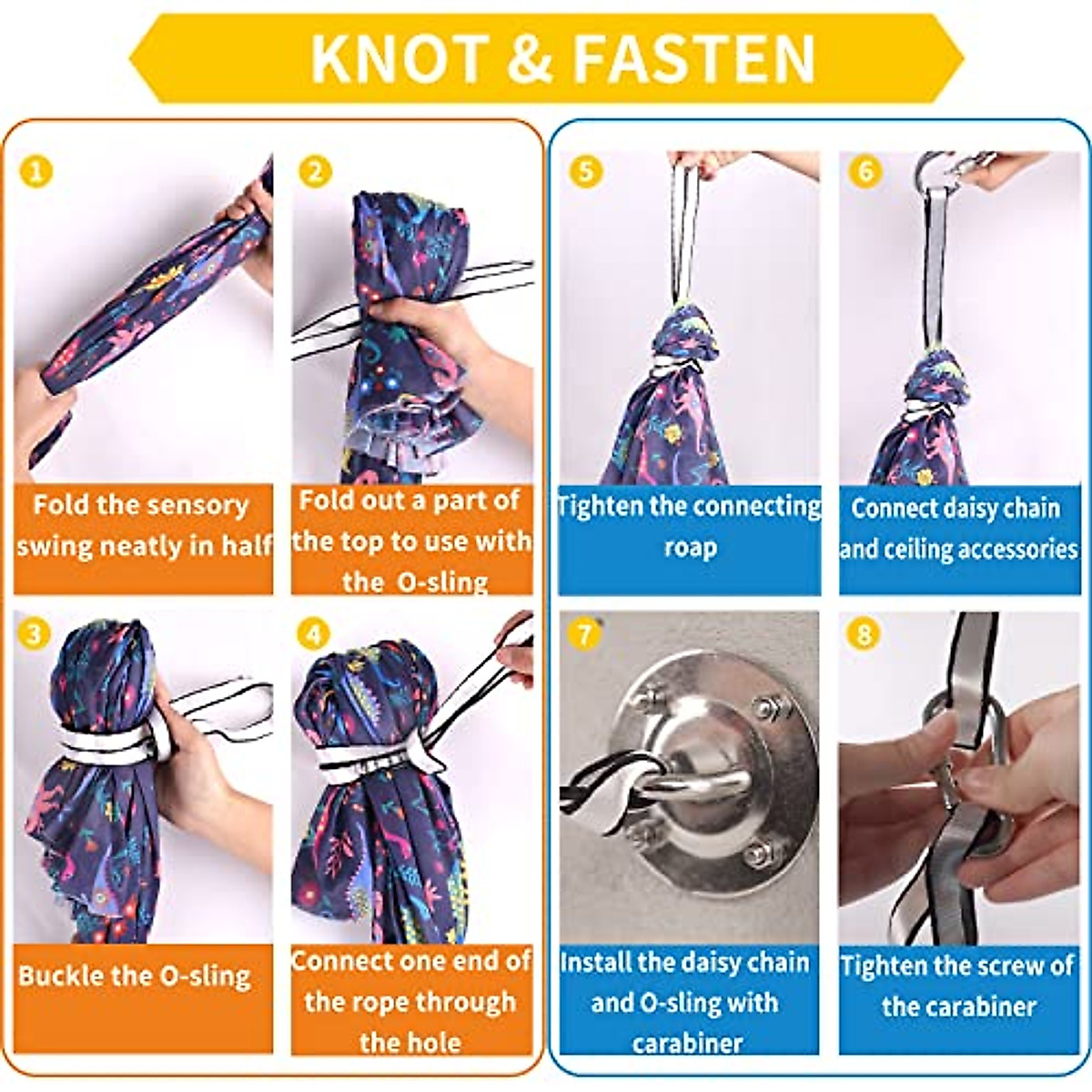 KNOT & FASTEN

1
Fold the sensory swing neatly in half

2
Fold out a part of the top to use with the O-sling

3
Buckle the O-sling

4
Connect one end of the rope through the hole

5
Tighten the connecting roap

6
Connect daisy chain and ceiling accessories

7
Install the daisy chain and O-sling with carabiner

8
Tighten the screw of the carabiner