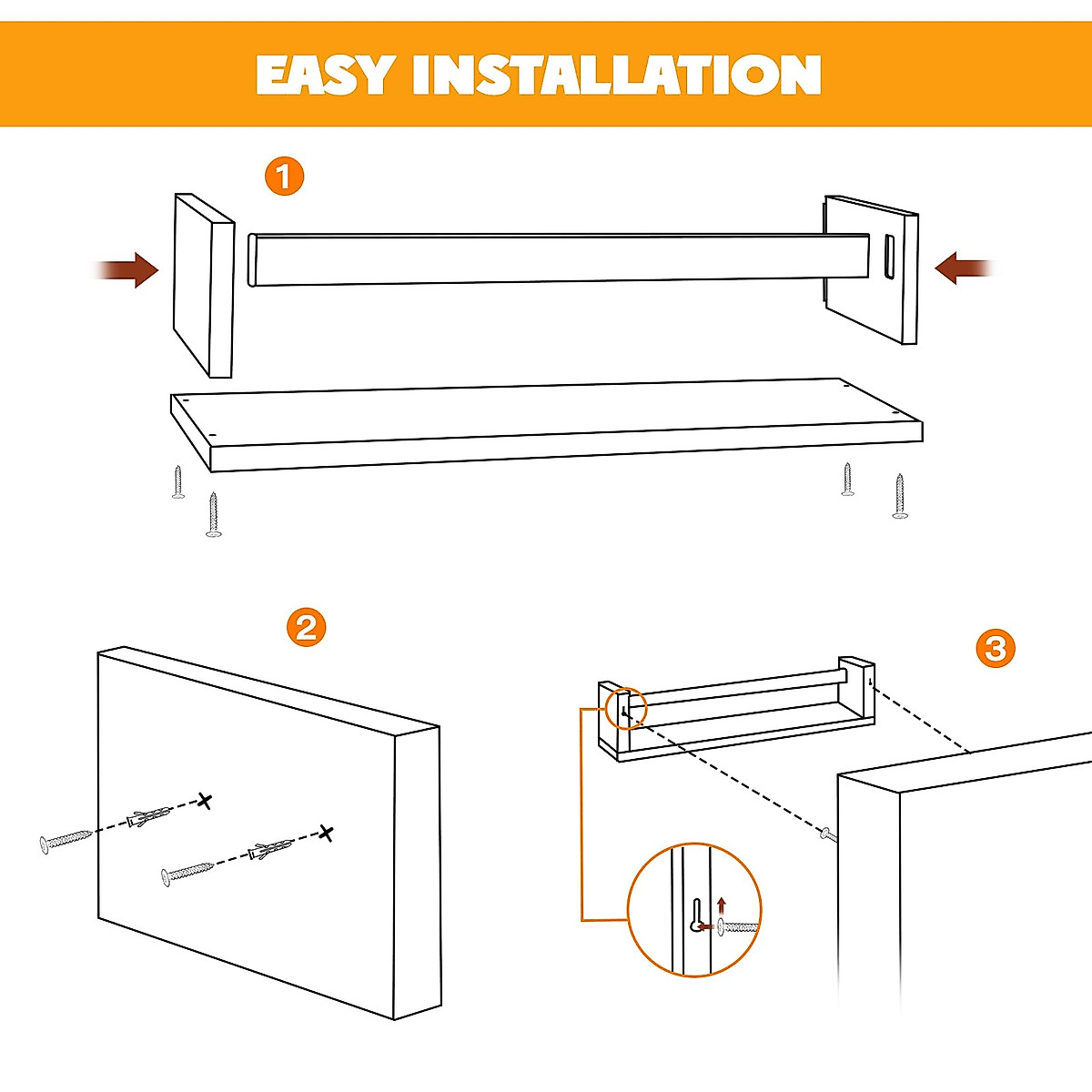 EASY INSTALLATION

1

2

3