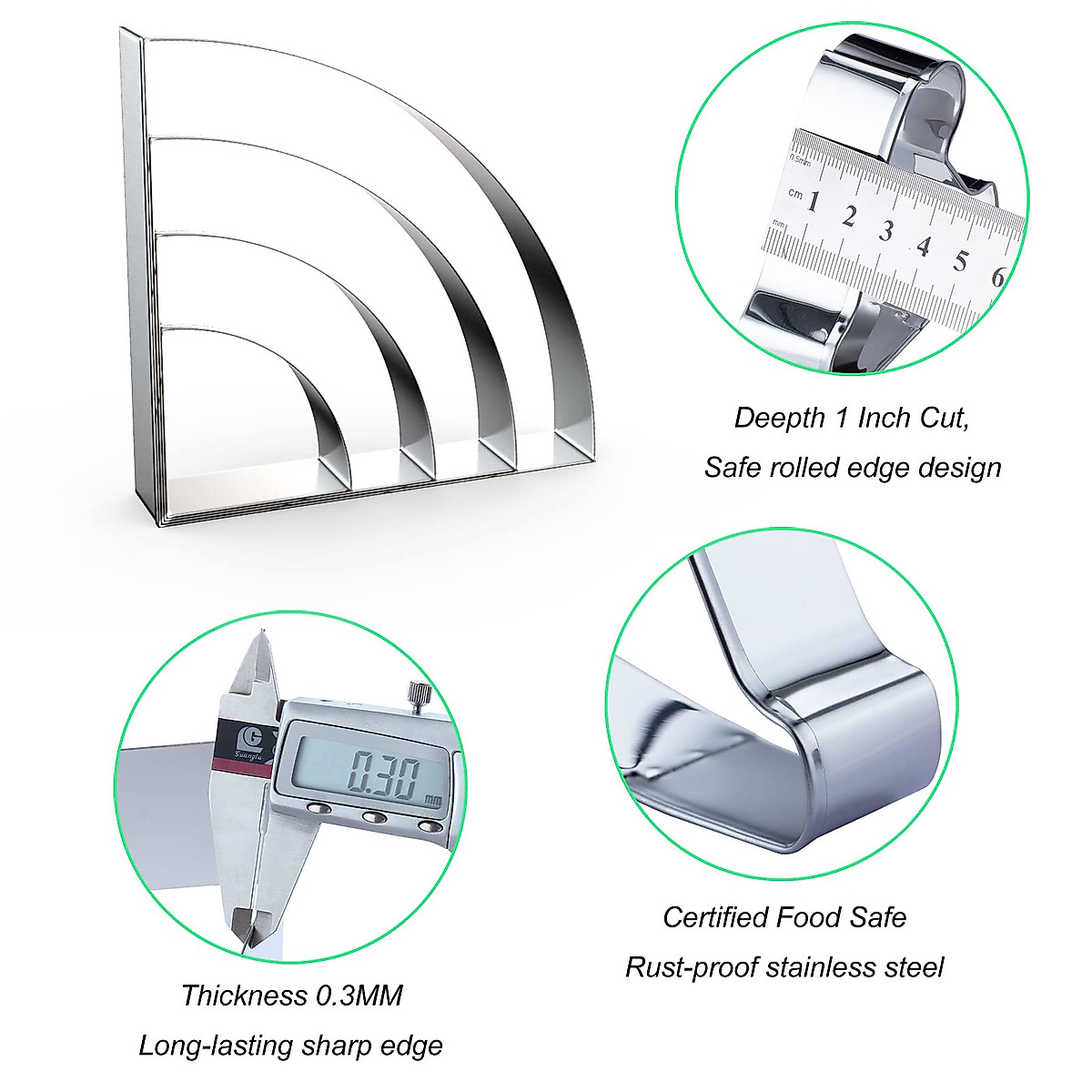 0.5mm
cm 1 2 3 4 5 6
mm

Deepth 1 Inch Cut,
Safe rolled edge design

Guanglu

0.30 mm

Thickness 0.3MM
Long-lasting sharp edge

Certified Food Safe
Rust-proof stainless steel