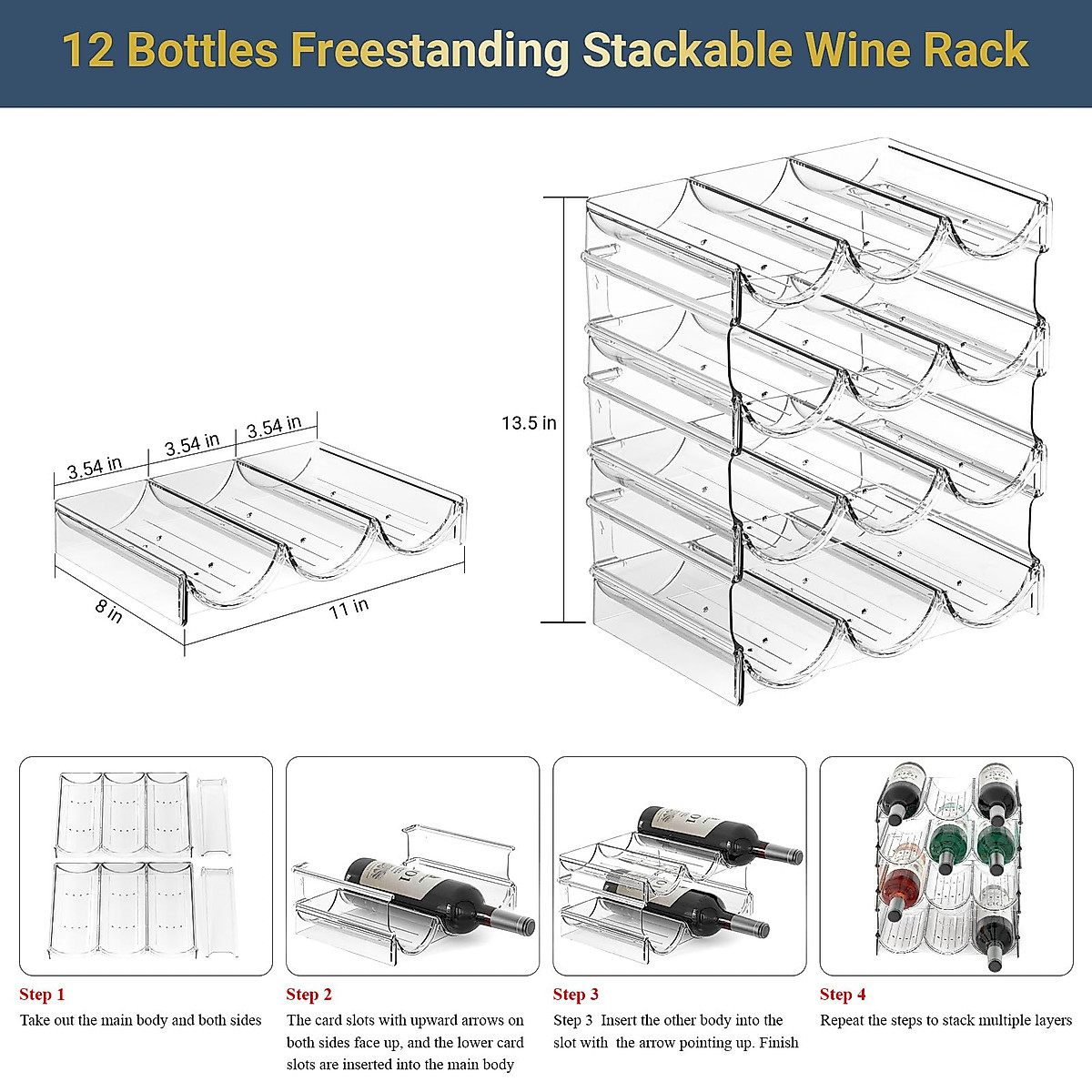 12 Bottles Freestanding Stackable Wine Rack

3.54 in
3.54 in
3.54 in
8 in
11 in

13.5 in

Step 1
Take out the main body and both sides

Step 2
The card slots with upward arrows on both sides face up, and the lower card slots are inserted into the main body

Step 3
Step 3 Insert the other body into the slot with the arrow pointing up. Finish

Step 4
Repeat the steps to stack multiple layers