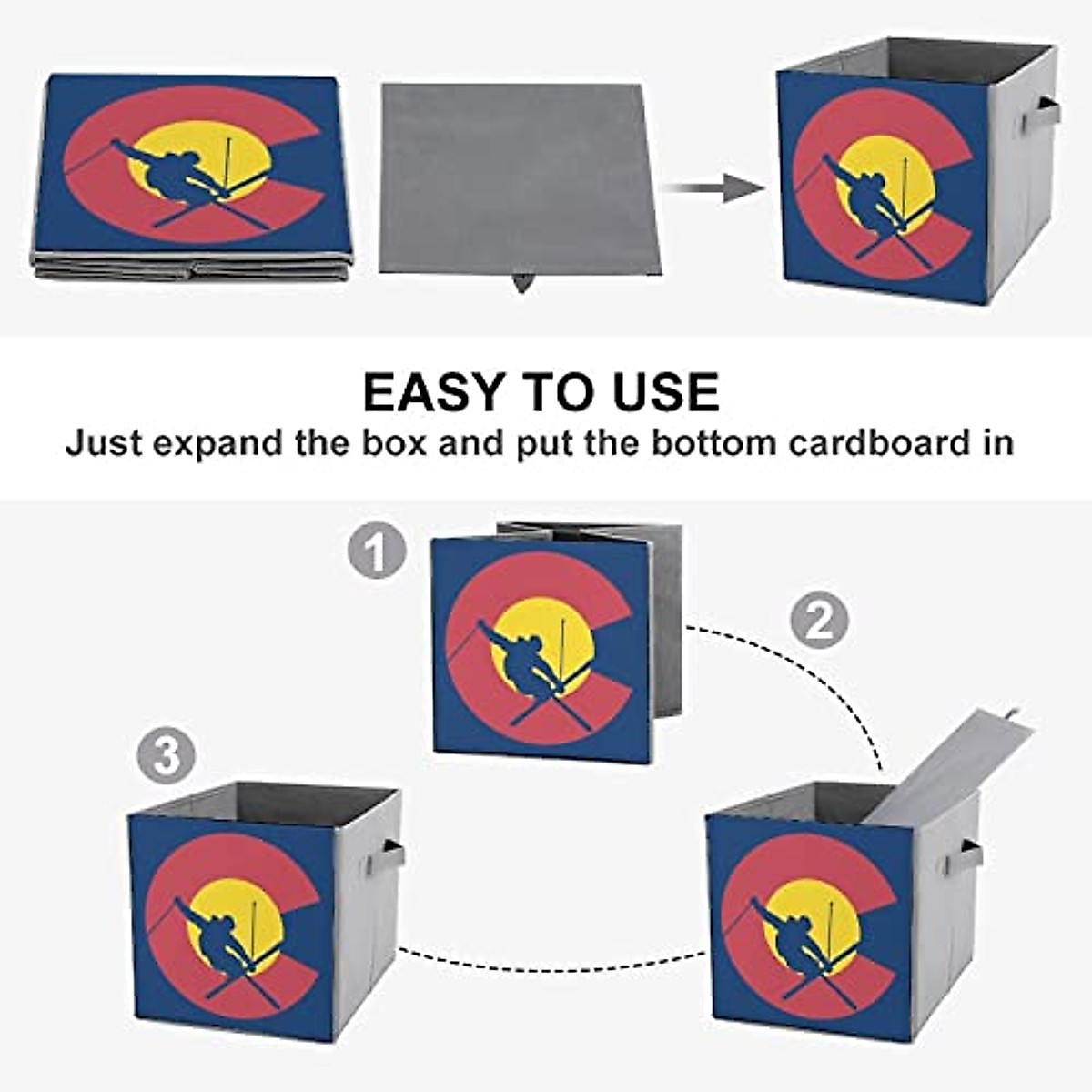 EASY TO USE
Just expand the box and put the bottom cardboard in

1

2

3