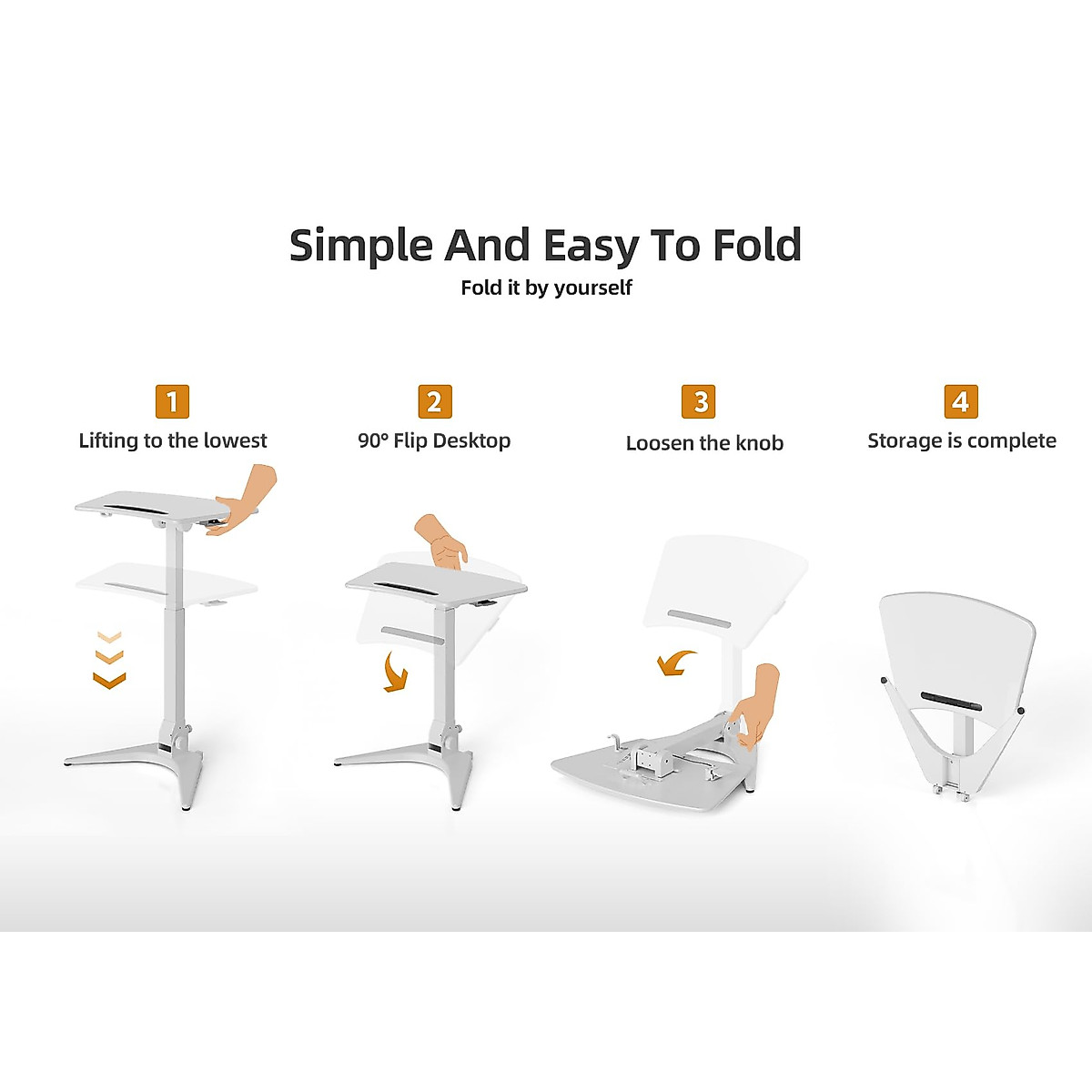 Simple And Easy To Fold

Fold it by yourself

1
Lifting to the lowest

2
90° Flip Desktop

3
Loosen the knob

4
Storage is complete