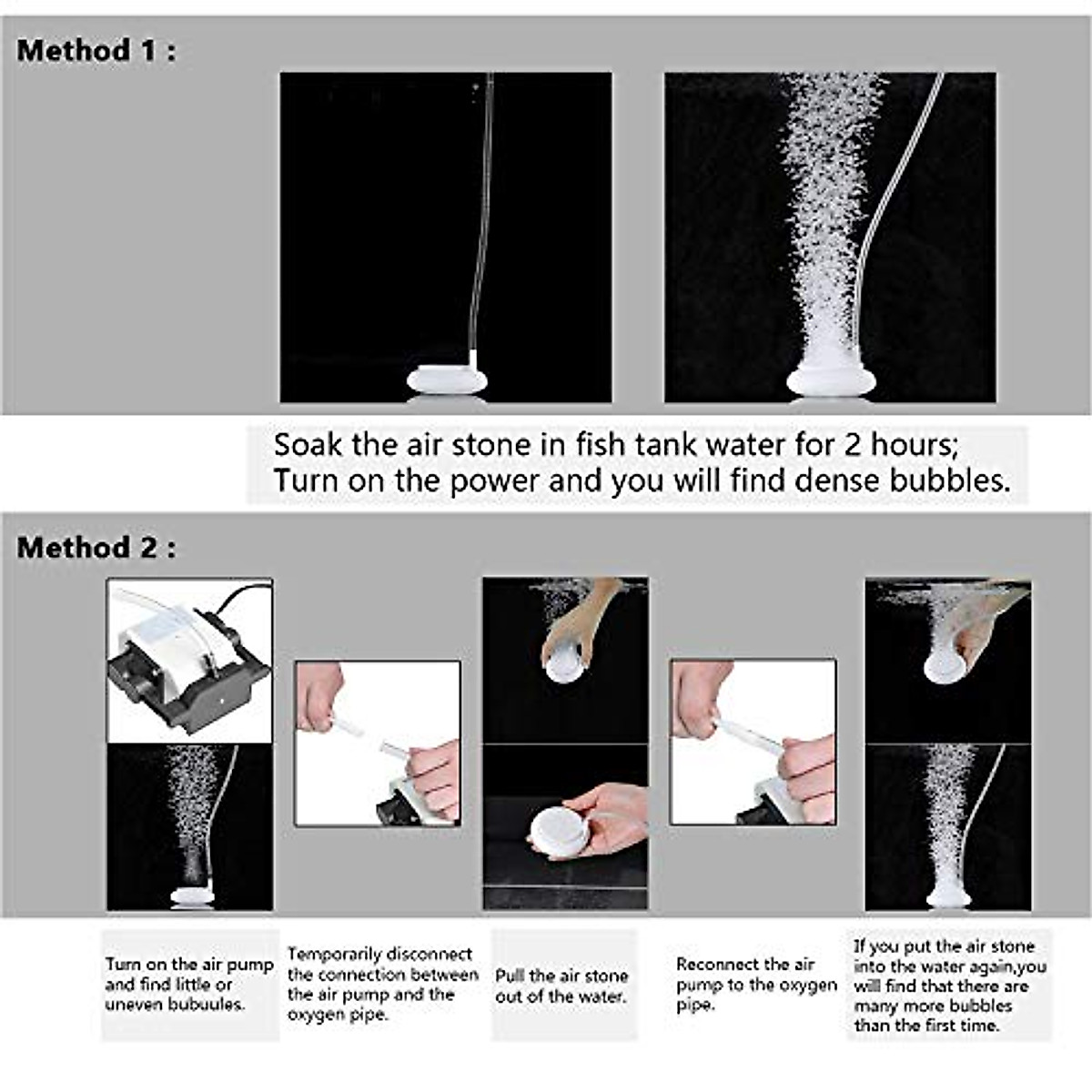 Method 1 :

Soak the air stone in fish tank water for 2 hours;
Turn on the power and you will find dense bubbles.

Method 2 :

Turn on the air pump and find little or uneven bubuules.

Temporarily disconnect the connection between the air pump and the oxygen pipe.

Pull the air stone out of the water.

Reconnect the air pump to the oxygen pipe.

If you put the air stone into the water again,you will find that there are many more bubbles than the first time.