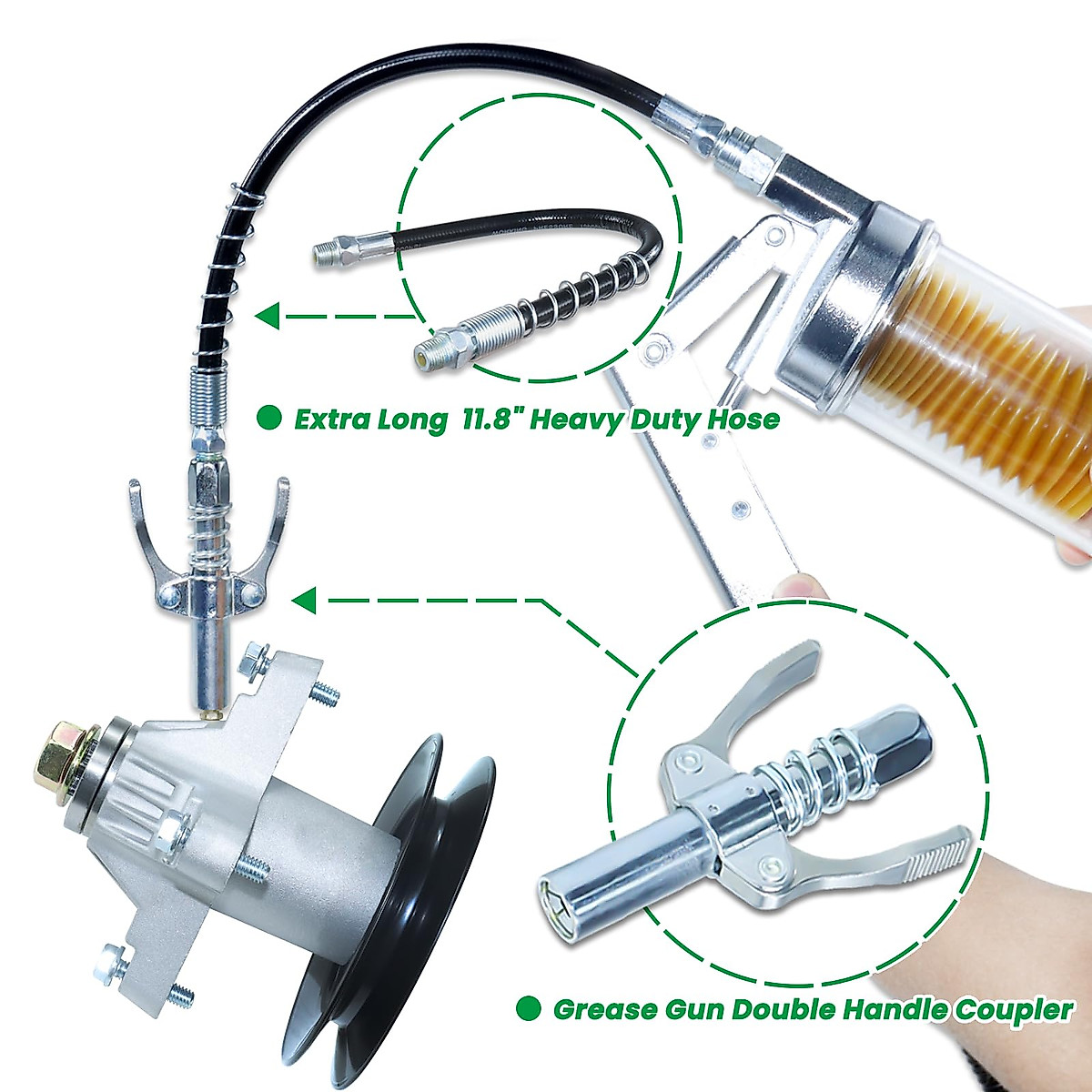 Extra Long 11.8" Heavy Duty Hose

Grease Gun Double Handle Coupler