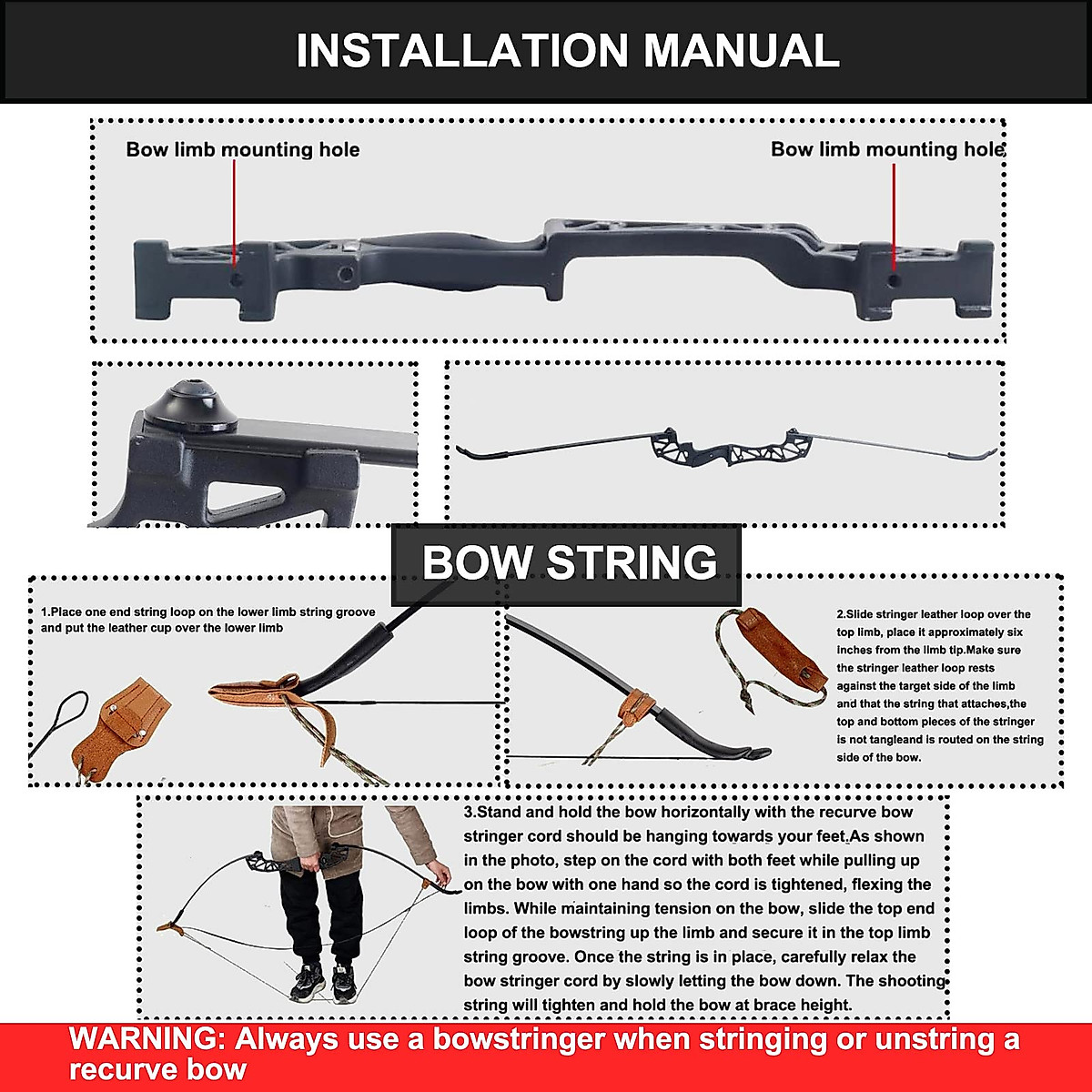 INSTALLATION MANUAL

Bow limb mounting hole

Bow limb mounting hole

BOW STRING

1.Place one end string loop on the lower limb string groove and put the leather cup over the lower limb

2.Slide stringer leather loop over the top limb, place it approximately six inches from the limb tip.Make sure the stringer leather loop rests against the target side of the limb and that the string that attaches,the top and bottom pieces of the stringer is not tangleand is routed on the string side of the bow.

3.Stand and hold the bow horizontally with the recurve bow stringer cord should be hanging towards your feet.As shown in the photo, step on the cord with both feet while pulling up on the bow with one hand so the cord is tightened, flexing the limbs. While maintaining tension on the bow, slide the top end loop of the bowstring up the limb and secure it in the top limb string groove. Once the string is in place, carefully relax the bow stringer cord by slowly letting the bow down. The shooting string will tighten and hold the bow at brace height.

WARNING: Always use a bowstringer when stringing or unstring a recurve bow