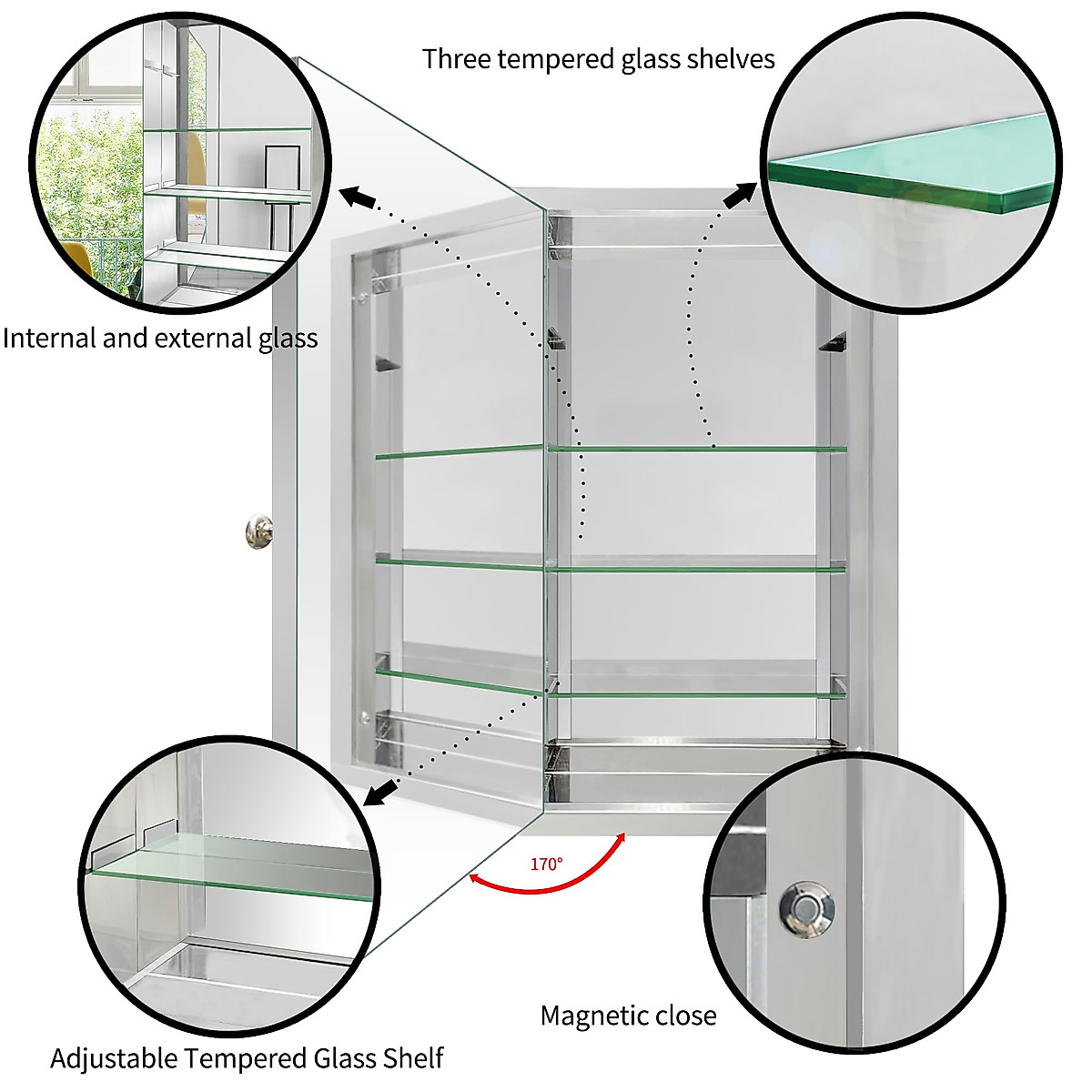 Three tempered glass shelves

Internal and external glass

170°

Magnetic close

Adjustable Tempered Glass Shelf