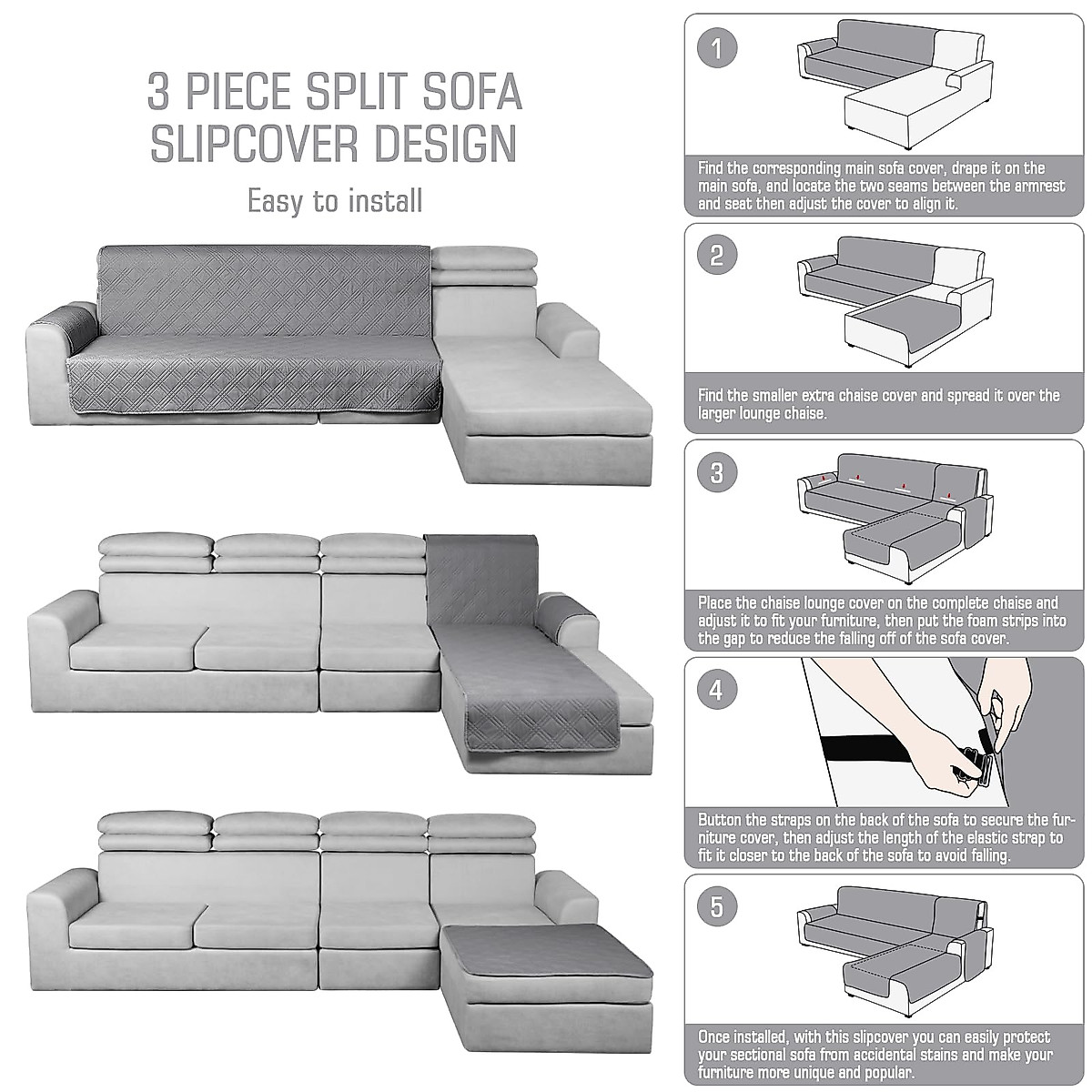 3 PIECE SPLIT SOFA SLIPCOVER DESIGN

Easy to install

1

Find the corresponding main sofa cover, drape it on the main sofa, and locate the two seams between the armrest and seat then adjust the cover to align it.

2

Find the smaller extra chaise cover and spread it over the larger lounge chaise.

3

Place the chaise lounge cover on the complete chaise and adjust it to fit your furniture, then put the foam strips into the gap to reduce the falling off of the sofa cover.

4

Button the straps on the back of the sofa to secure the furniture cover, then adjust the length of the elastic strap to fit it closer to the back of the sofa to avoid falling.

5

Once installed, with this slipcover you can easily protect your sectional sofa from accidental stains and make your furniture more unique and popular.