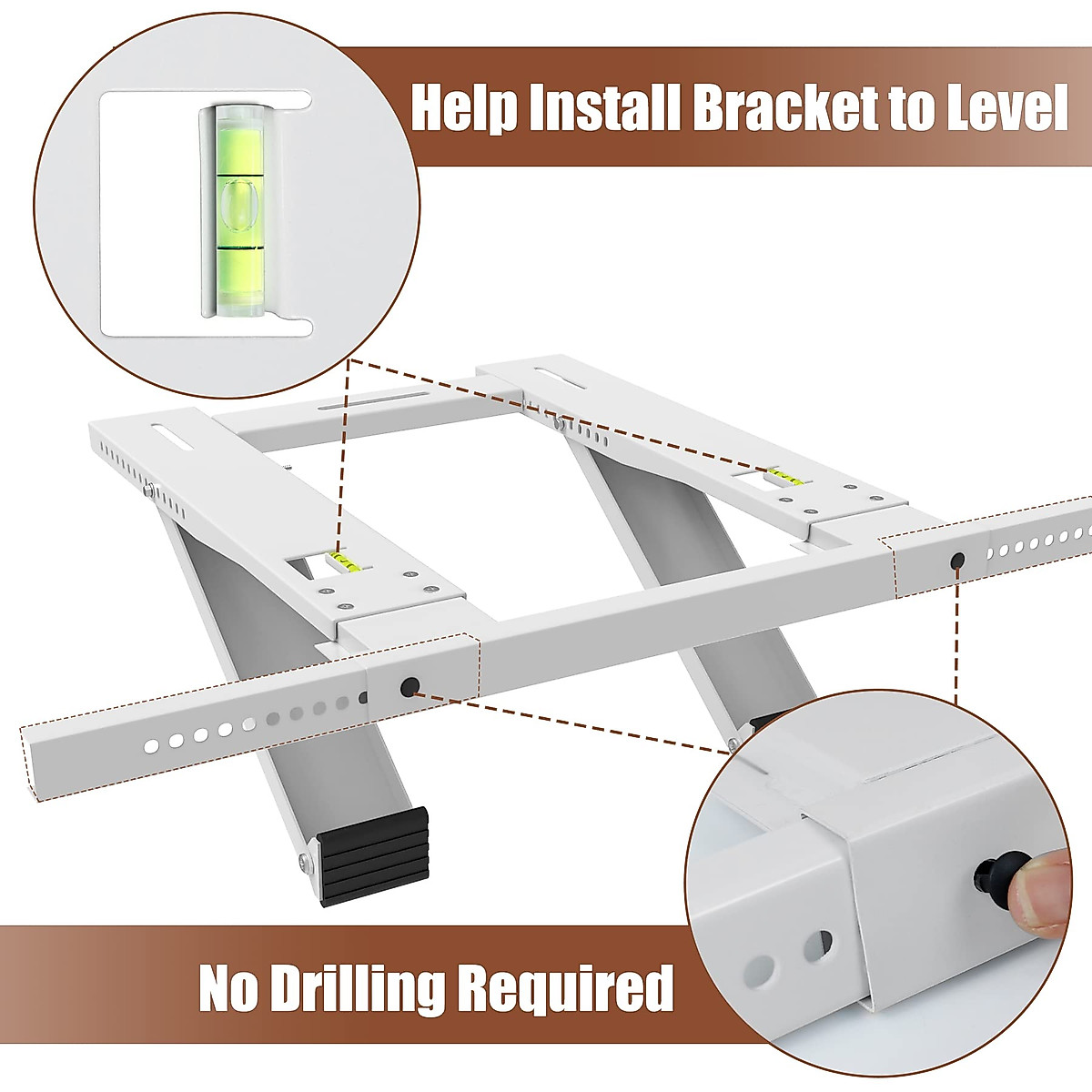 Help Install Bracket to Level

No Drilling Required