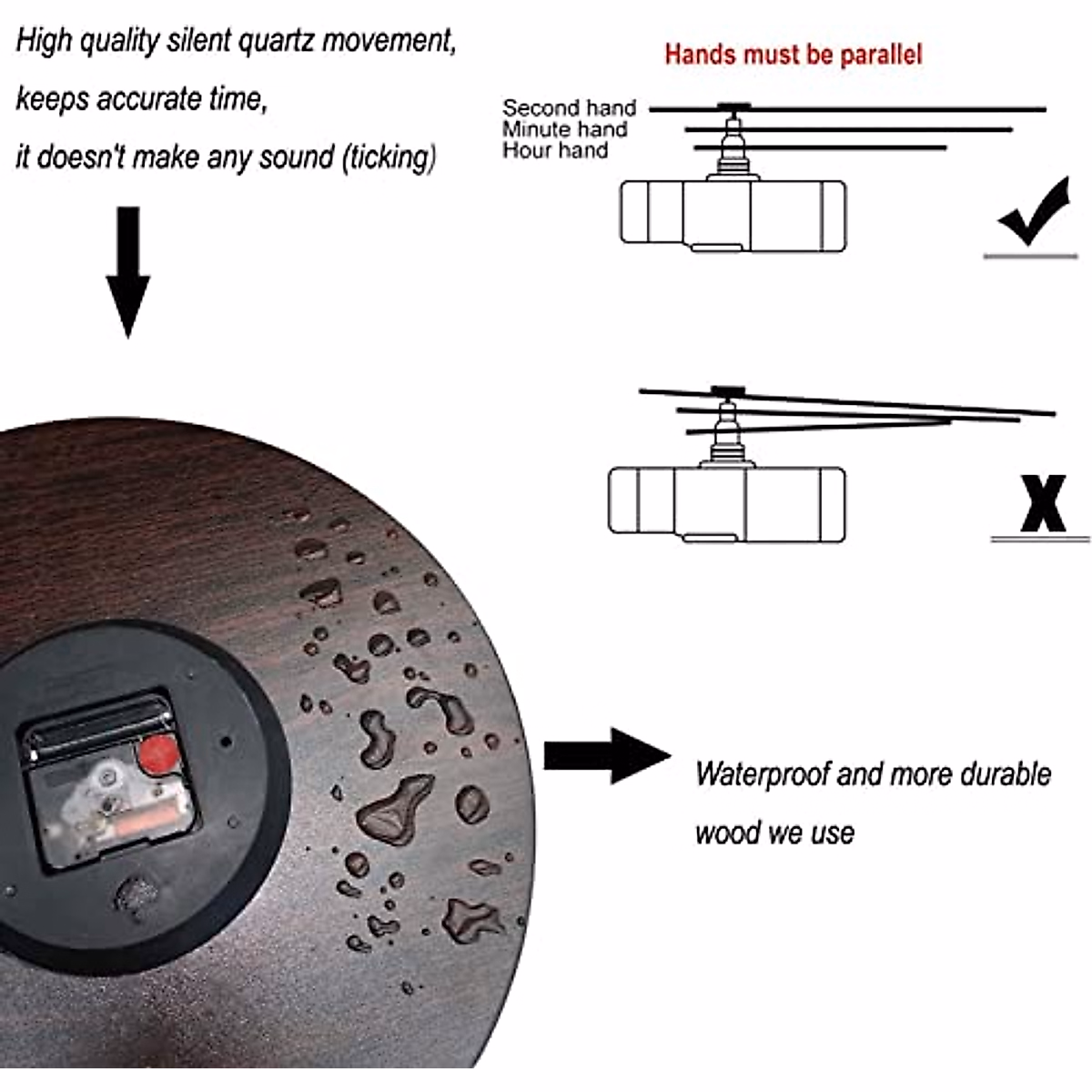 High quality silent quartz movement,
keeps accurate time,
it doesn't make any sound (ticking)

Hands must be parallel

Second hand
Minute hand
Hour hand

X

Waterproof and more durable
wood we use